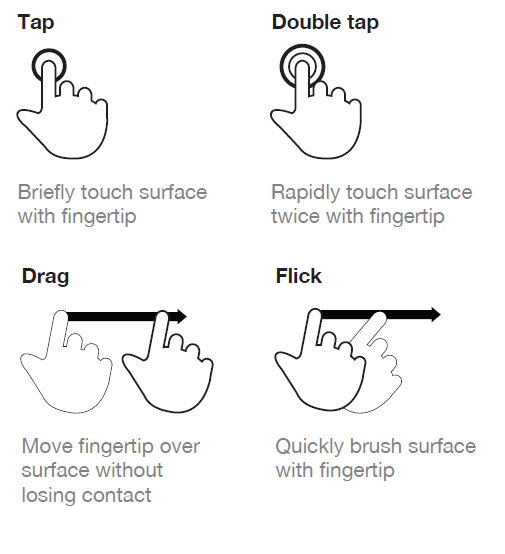 Tap

Briefly touch surface with fingertip

Double tap

Rapidly touch surface twice with fingertip

Drag

Move fingertip over surface without losing contact

Flick

Quickly brush surface with fingertip