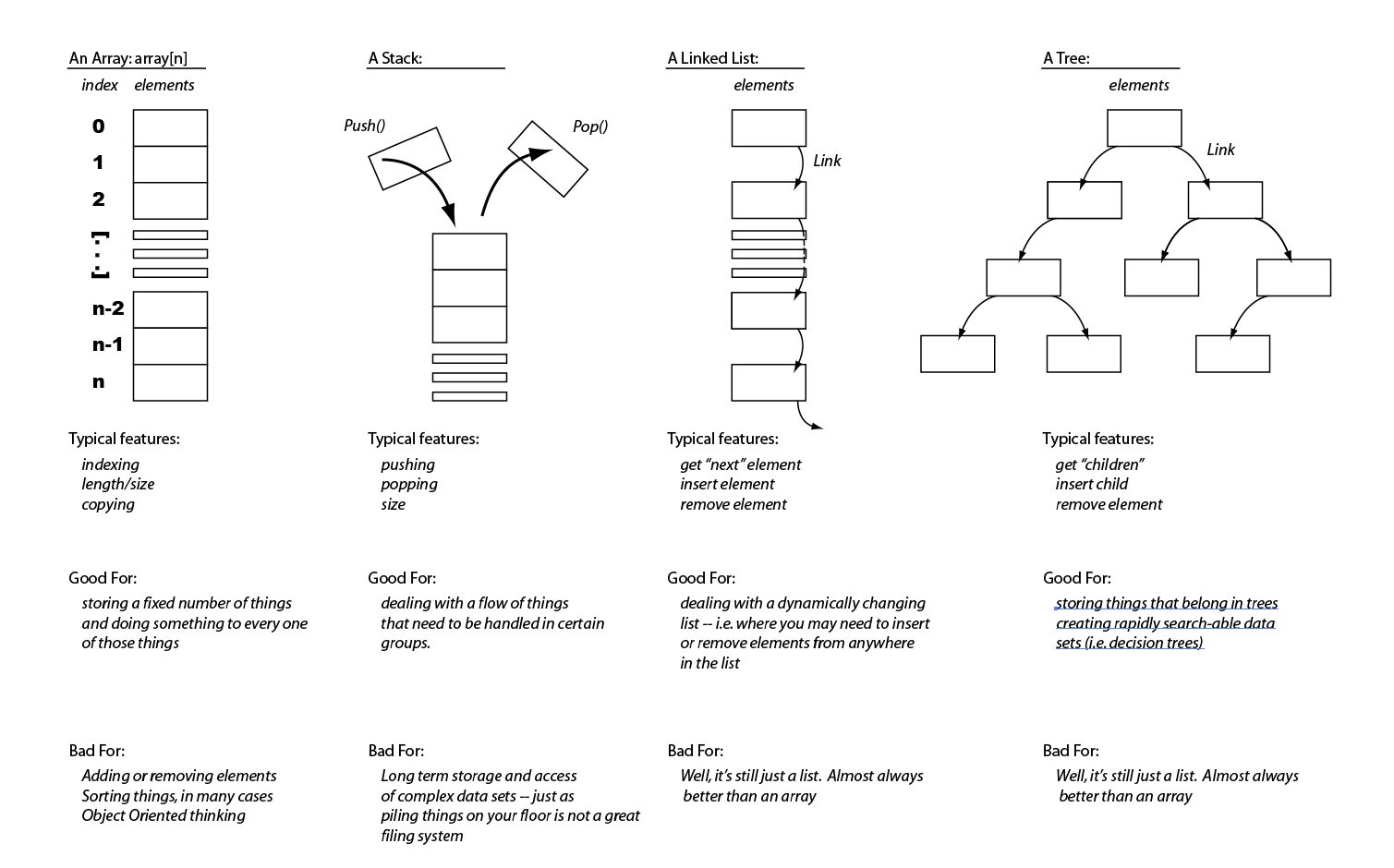 An Array: array[n]

index elements

0
1
2
[...]
n-2
n-1
n

Typical features:

indexing
length/size
copying

Good For:

storing a fixed number of things and doing something to every one of those things

Bad For:

Adding or removing elements
Sorting things, in many cases
Object Oriented thinking

A Stack:

Push()

Pop()

Typical features:

pushing
popping
size

Good For:

dealing with a flow of things that need to be handled in certain groups.

Bad For:

Long term storage and access of complex data sets -- just as piling things on your floor is not a great filing system

A Linked List:

elements

Link

Typical features:

get "next" element
insert element
remove element

Good For:

dealing with a dynamically changing list -- i.e. where you may need to insert or remove elements from anywhere in the list

Bad For:

Well, it's still just a list. Almost always better than an array

A Tree:

elements

Link

Typical features:

get "children"
insert child
remove element

Good For:

storing things that belong in trees
creating rapidly search-able data sets (i.e. decision trees)

Bad For:

Well, it's still just a list. Almost always better than an array