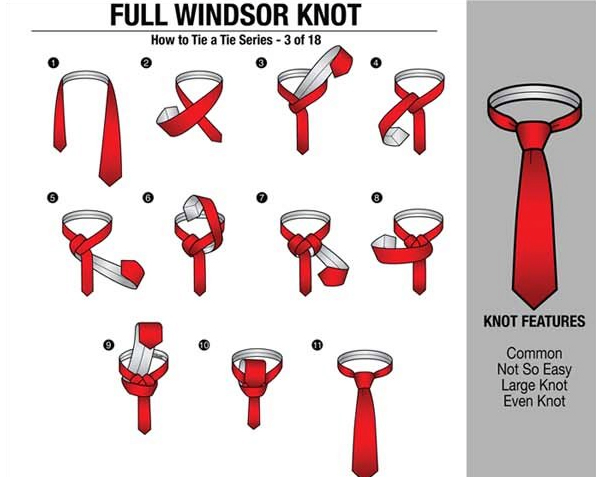 FULL WINDSOR KNOT
How to Tie a Tie Series - 3 of 18

1
2
3
4
5
6
7
8
9
10
11

KNOT FEATURES

Common
Not So Easy
Large Knot
Even Knot