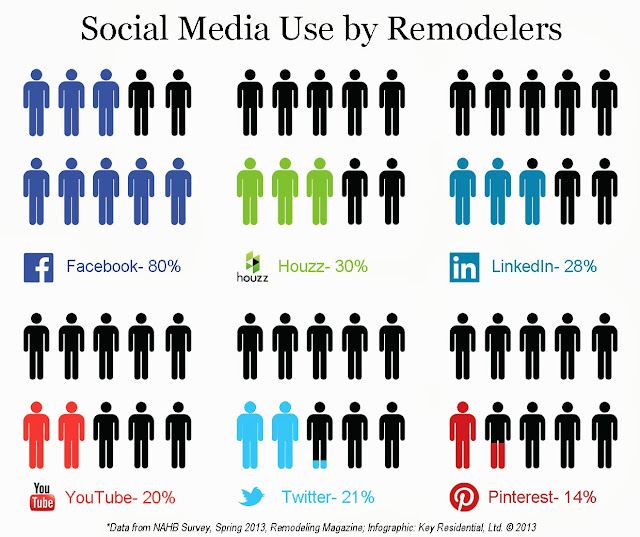 Social Media Use by Remodelers

f Facebook- 80%

houzz Houzz- 30%

in LinkedIn- 28%

You Tube YouTube- 20%

Twitter- 21%

Pinterest- 14%

*Data from NAHB Survey, Spring 2013, Remodeling Magazine; Infographic: Key Residential, Ltd. © 2013