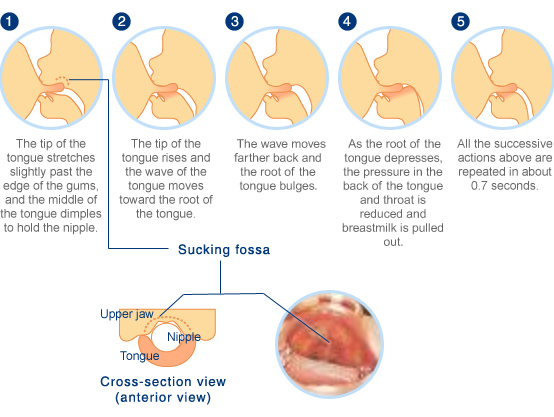 1

The tip of the tongue stretches slightly past the edge of the gums, and the middle of the tongue dimples to hold the nipple.

2

The tip of the tongue rises and the wave of the tongue moves toward the root of the tongue.

3

The wave moves farther back and the root of the tongue bulges.

4

As the root of the tongue depresses, the pressure in the back of the tongue and throat is reduced and breastmilk is pulled out.

5

All the successive actions above are repeated in about 0.7 seconds.

Sucking fossa

Upper jaw

Nipple

Tongue

Cross-section view (anterior view)