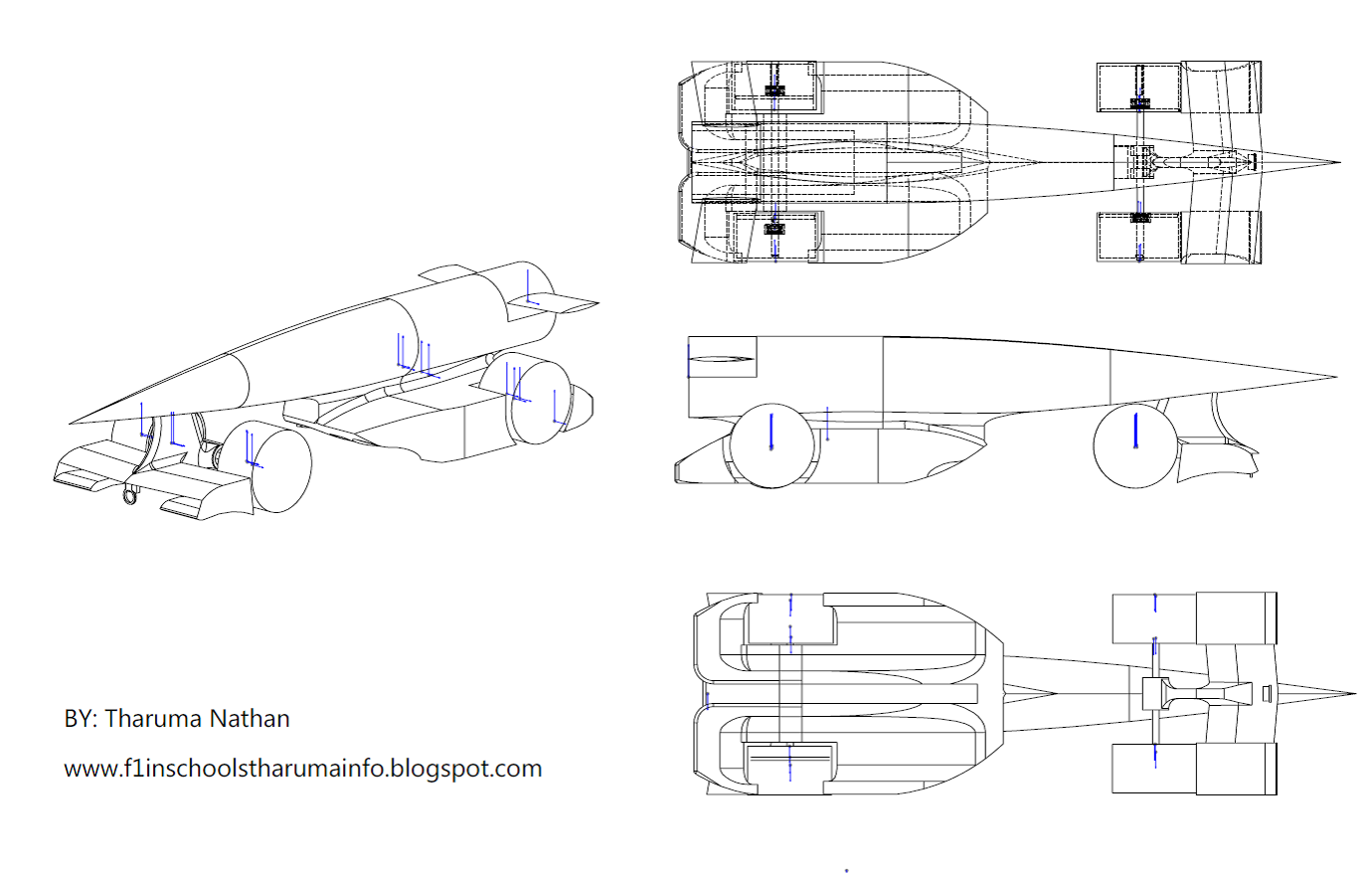 BY: Tharuma Nathan

www.f1inschoolstharumainfo.blogspot.com