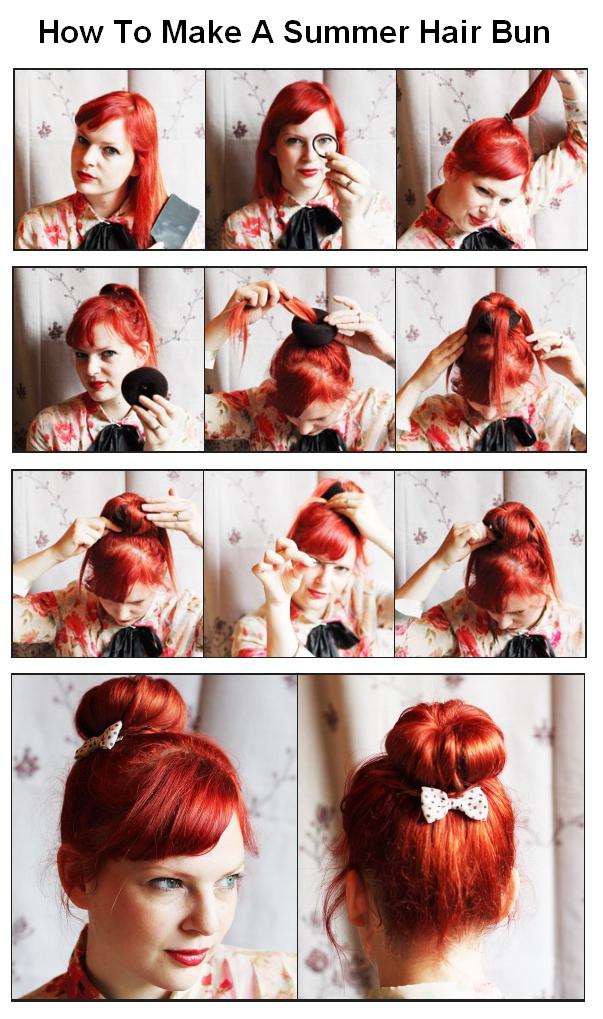 How To Make A Summer Hair Bun