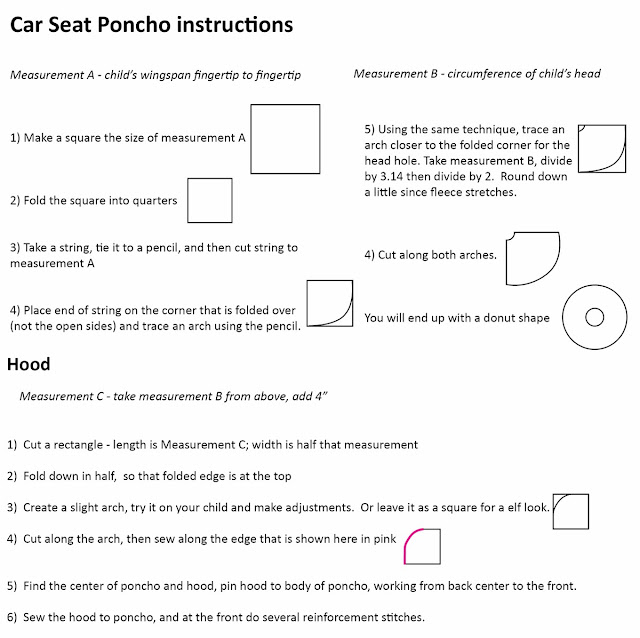 Car Seat Poncho instructions

Measurement A - child's wingspan fingertip to fingertip

1) Make a square the size of measurement A

2) Fold the square into quarters

3) Take a string, tie it to a pencil, and then cut string to measurement A

4) Place end of string on the corner that is folded over (not the open sides) and trace an arch using the pencil.

Measurement B - circumference of child's head

5) Using the same technique, trace an arch closer to the folded corner for the head hole. Take measurement B, divide by 3.14 then divide by 2. Round down a little since fleece stretches.

4) Cut along both arches.

You will end up with a donut shape

Hood

Measurement C - take measurement B from above, add 4"

1) Cut a rectangle - length is Measurement C; width is half that measurement

2) Fold down in half, so that folded edge is at the top

3) Create a slight arch, try it on your child and make adjustments. Or leave it as a square for a elf look.

4) Cut along the arch, then sew along the edge that is shown here in pink

5) Find the center of poncho and hood, pin hood to body of poncho, working from back center to the front.

6) Sew the hood to poncho, and at the front do several reinforcement stitches.