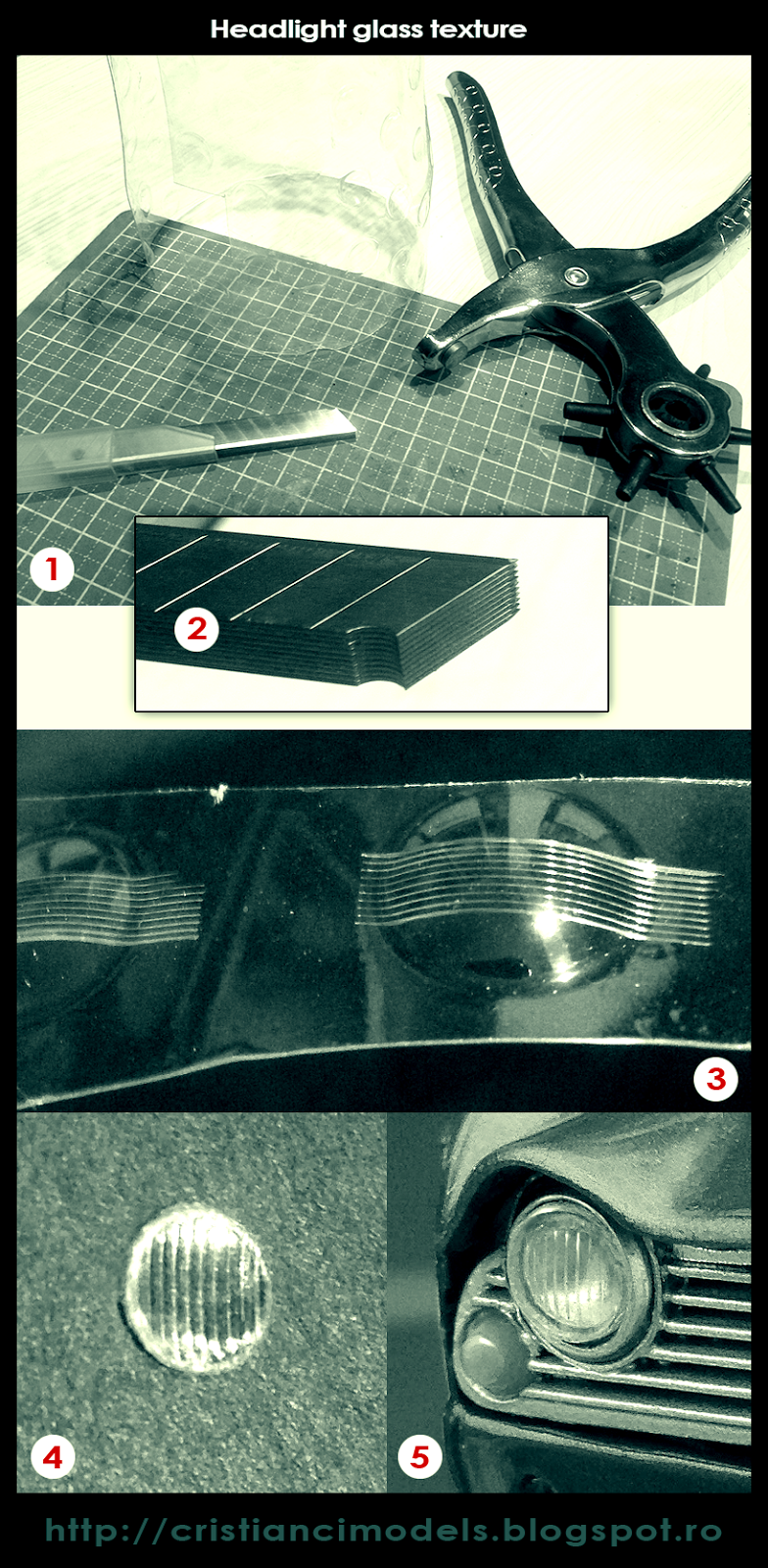 Headlight glass texture

1

2

3

4

5

http://cristiancimodels.blogspot.ro