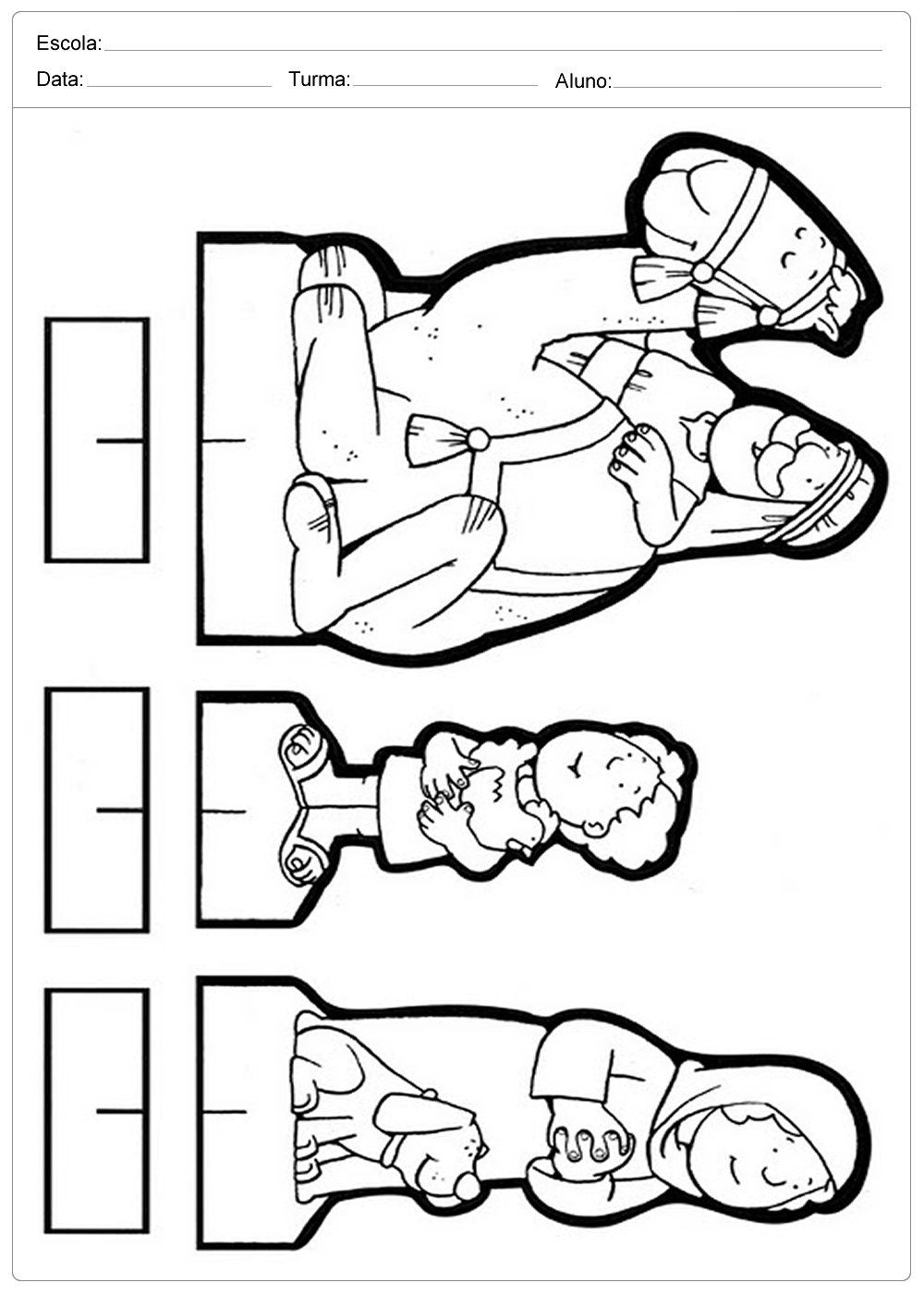 Escola:

Data: Turma: Aluno: