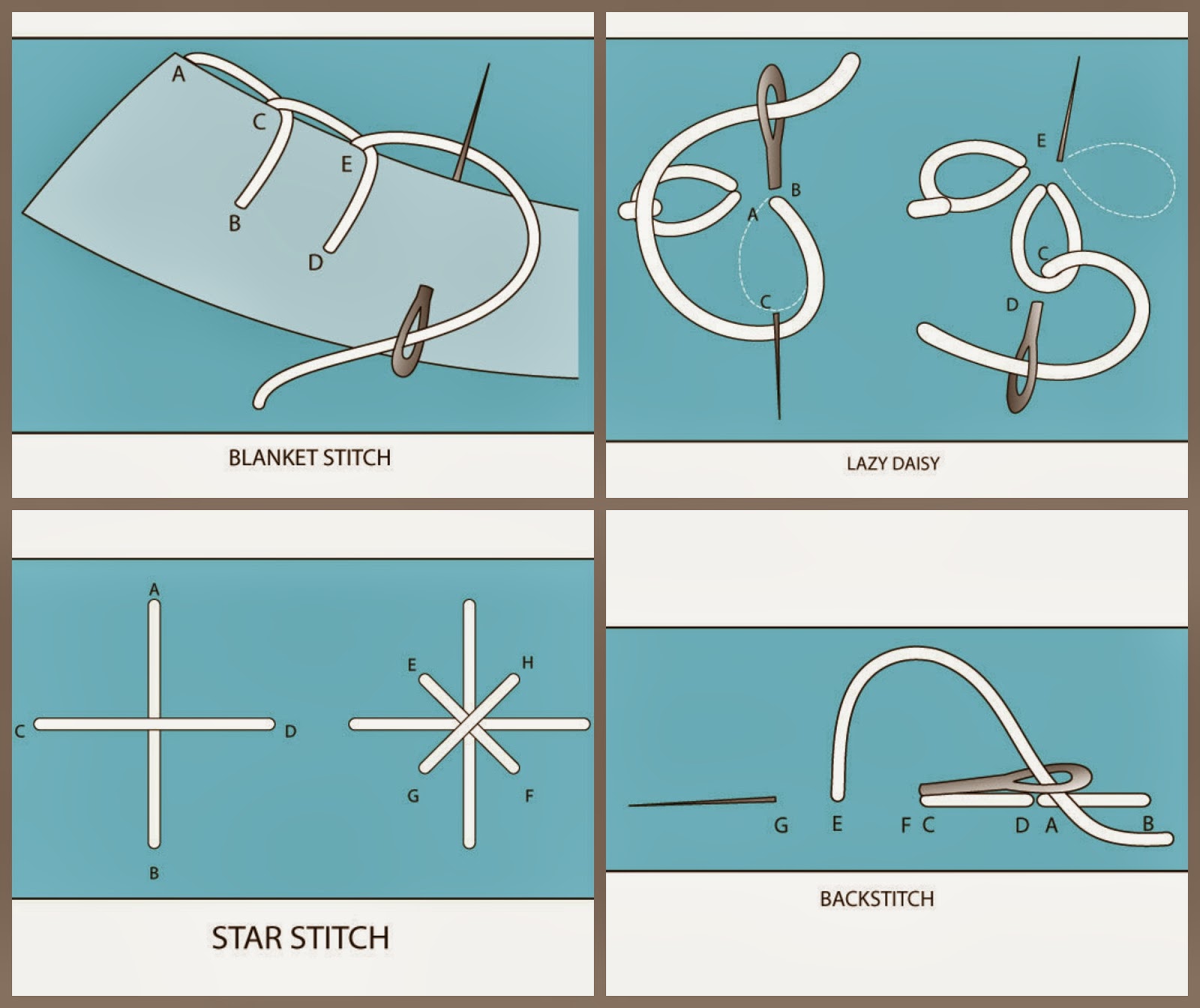 A
C
E
B
D
BLANKET STITCH

B
A
C
E
C
D
LAZY DAISY

A
C
D
B
E
H
G
F
STAR STITCH

G E F C D A B
BACKSTITCH