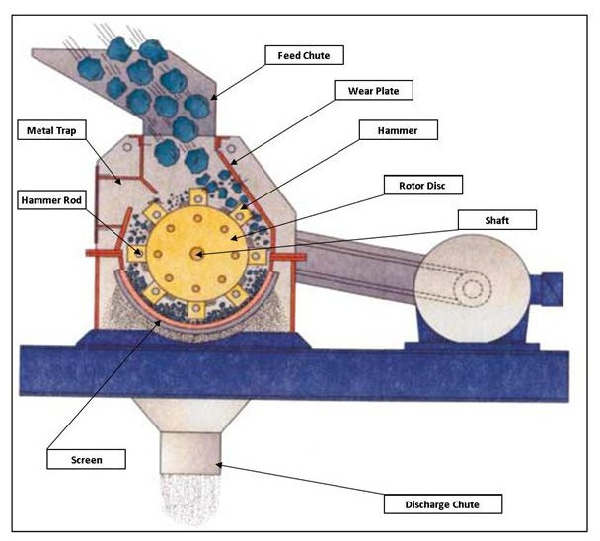 Feed Chute

Wear Plate

Metal Trap

Hammer

Rotor Disc

Hammer Rod

Shaft

Screen

Discharge Chute