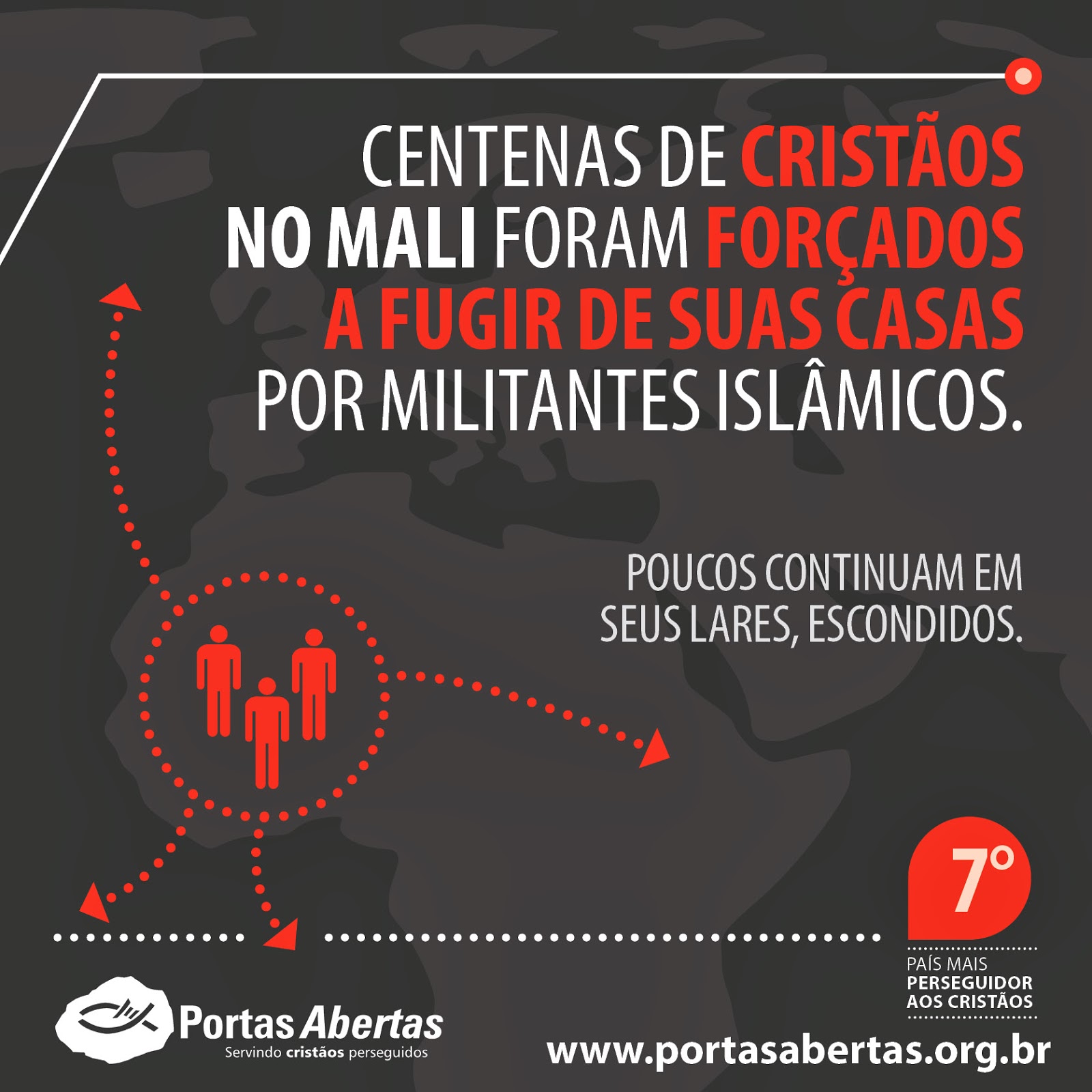 CENTENAS DE CRISTÃOS NO MALI FORAM FORÇADOS A FUGIR DE SUAS CASAS POR MILITANTES ISLÂMICOS.

POUCOS CONTINUAM EM SEUS LARES, ESCONDIDOS.

7º

PAÍS MAIS PERSEGUIDOR AOS CRISTÃOS

Portas Abertas
Servindo cristãos perseguidos

www.portasabertas.org.br