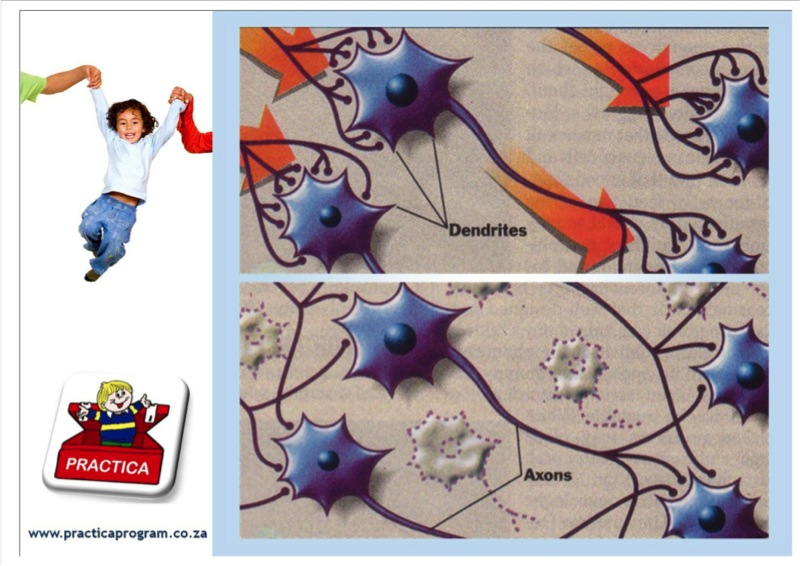 Dendrites

Axons

PRACTICA

www.practicaprogram.co.za