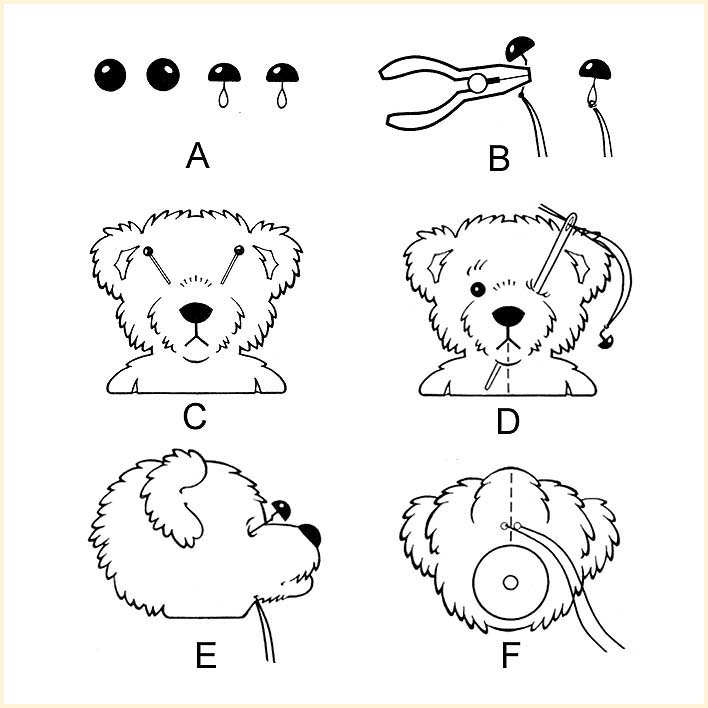 A

B

C

D

E

F