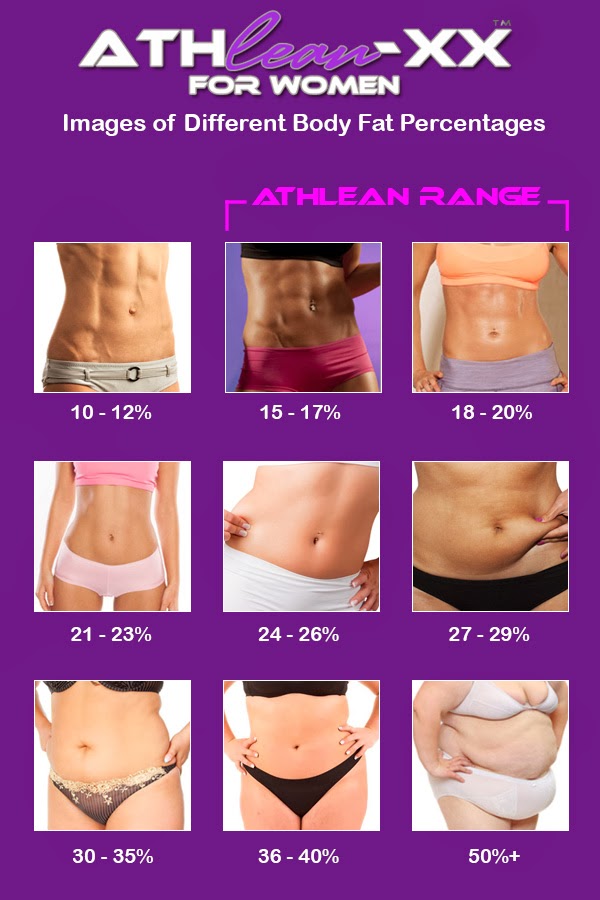 ATHlean-XX™
FOR WOMEN

Images of Different Body Fat Percentages

ATHLEAN RANGE

10 - 12%

15 - 17%

18 - 20%

21 - 23%

24 - 26%

27 - 29%

30 - 35%

36 - 40%

50%+