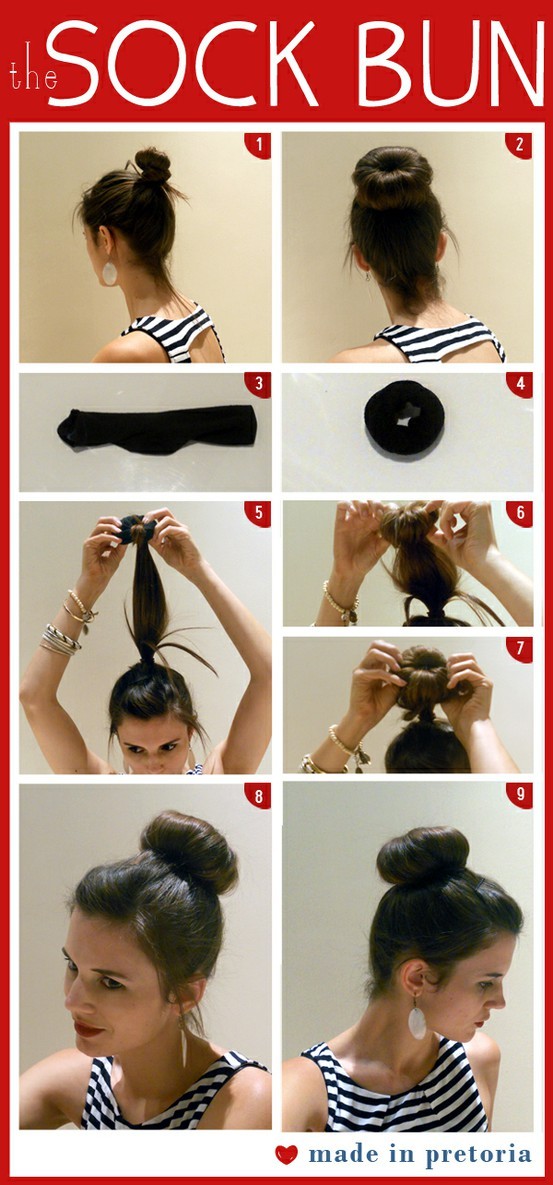 the SOCK BUN

1

2

3

4

5

6

7

8

9

made in pretoria