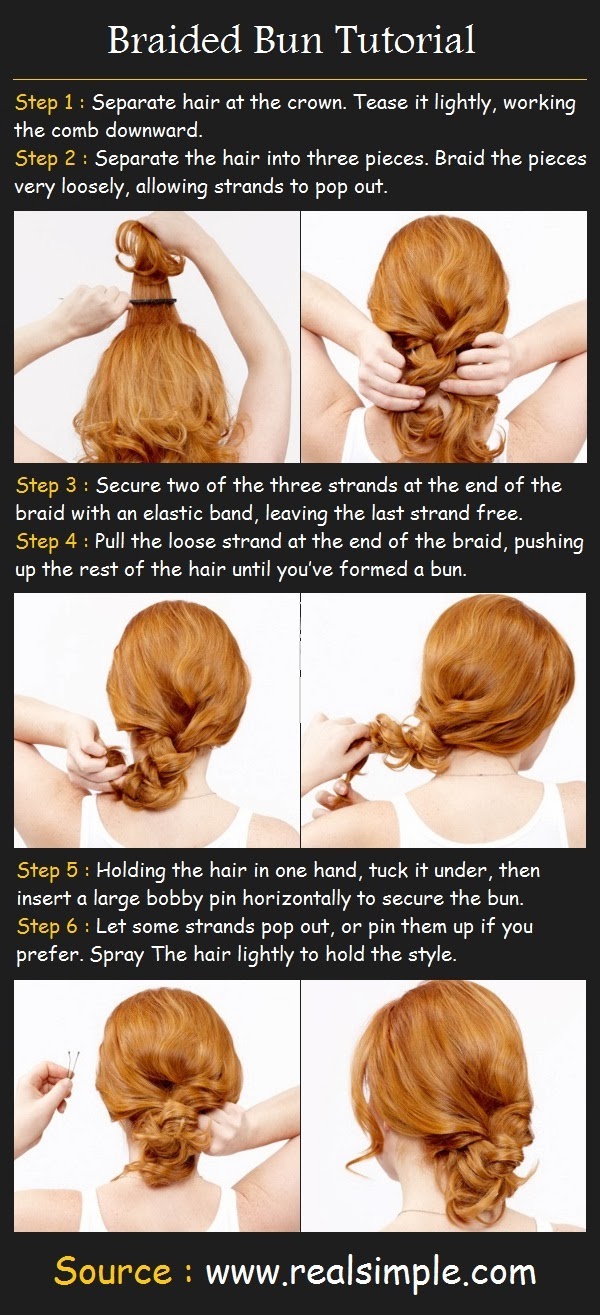 Braided Bun Tutorial

Step 1 : Separate hair at the crown. Tease it lightly, working the comb downward.
Step 2 : Separate the hair into three pieces. Braid the pieces very loosely, allowing strands to pop out.

Step 3 : Secure two of the three strands at the end of the braid with an elastic band, leaving the last strand free.
Step 4 : Pull the loose strand at the end of the braid, pushing up the rest of the hair until you've formed a bun.

Step 5 : Holding the hair in one hand, tuck it under, then insert a large bobby pin horizontally to secure the bun.
Step 6 : Let some strands pop out, or pin them up if you prefer. Spray The hair lightly to hold the style.

Source : www.realsimple.com