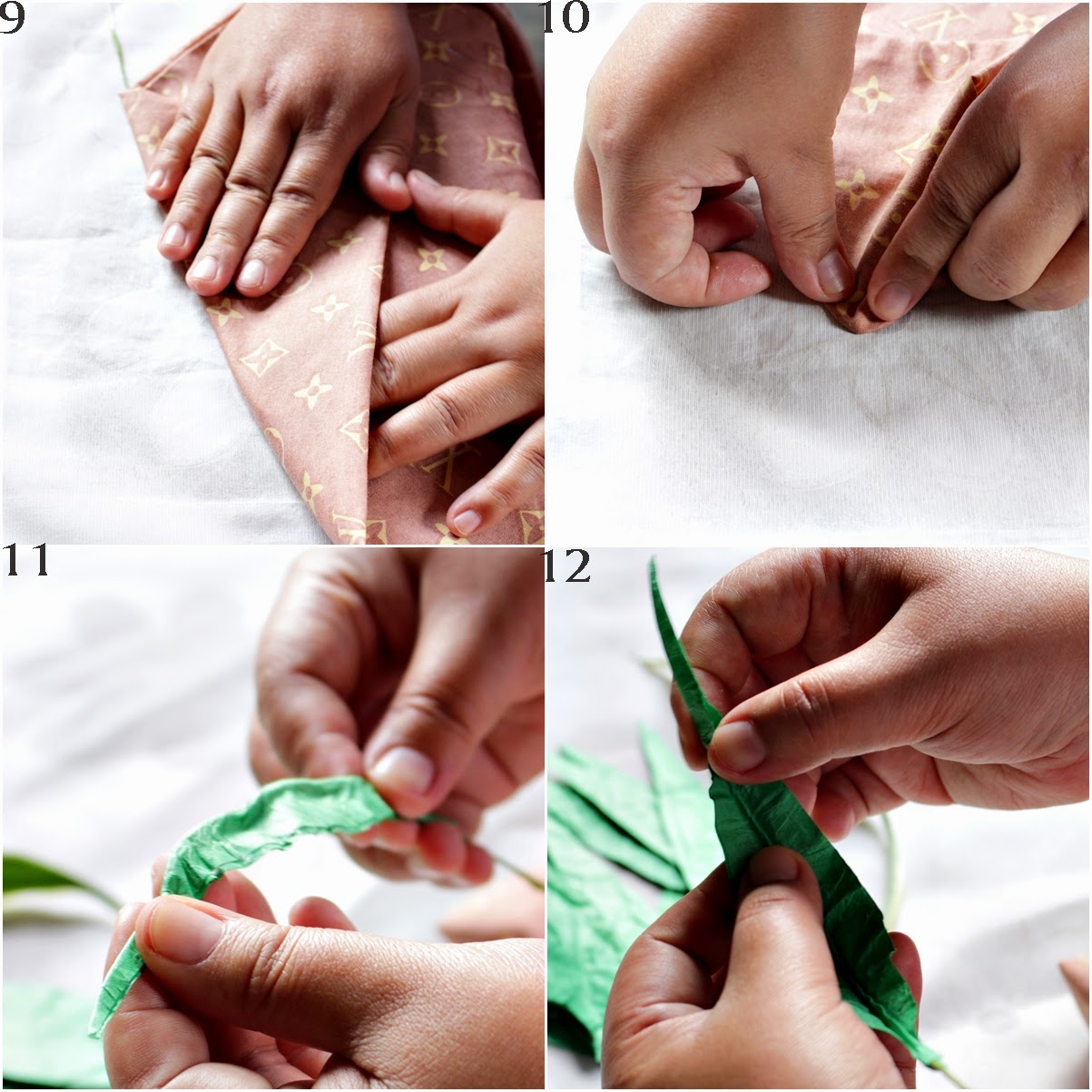 9

10

11

12