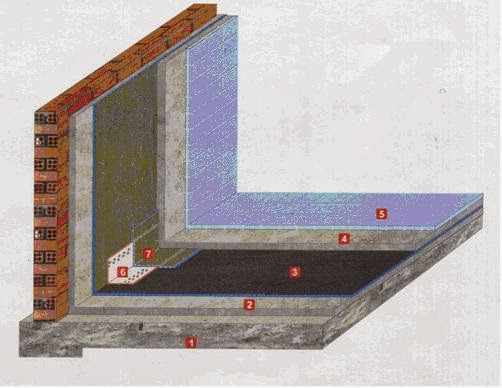 5
4
7
6
3
2
1