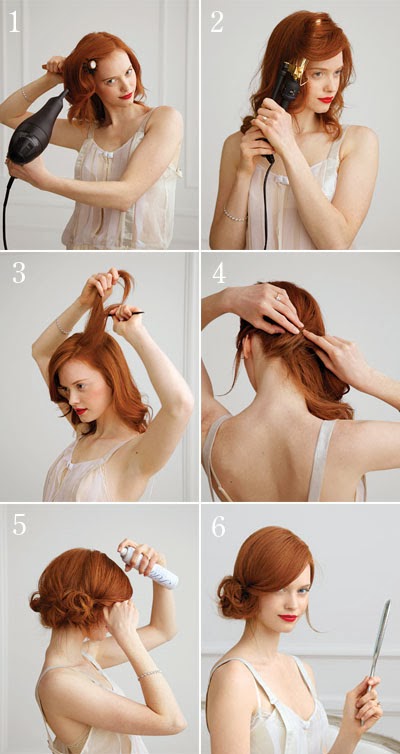 1

2

3

4

5

6