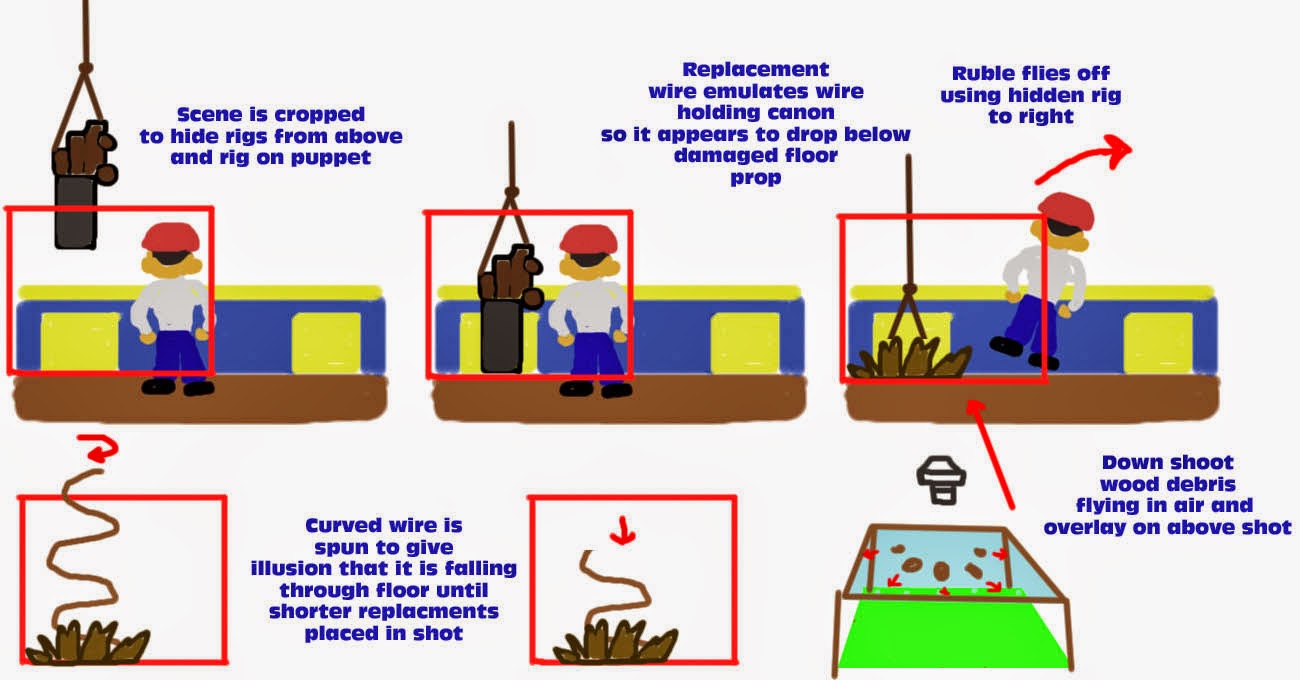 Scene is cropped to hide rigs from above and rig on puppet

Replacement wire emulates wire holding canon so it appears to drop below damaged floor prop

Ruble flies off using hidden rig to right

Curved wire is spun to give illusion that it is falling through floor until shorter replacments placed in shot

Down shoot wood debris flying in air and overlay on above shot