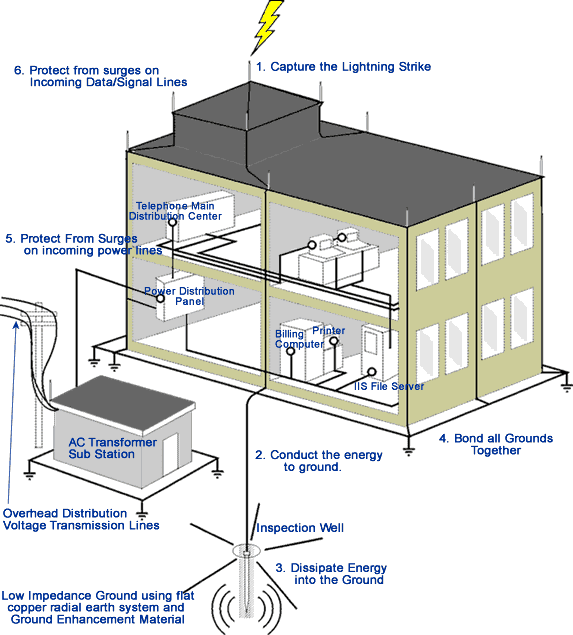 6. Protect from surges on Incoming Data/Signal Lines

1. Capture the Lightning Strike

Telephone Main Distribution Center

5. Protect From Surges on incoming power lines

Power Distribution Panel

Billing Computer

Printer

IIS File Server

AC Transformer Sub Station

4. Bond all Grounds Together

2. Conduct the energy to ground.

Overhead Distribution Voltage Transmission Lines

Inspection Well

3. Dissipate Energy into the Ground

Low Impedance Ground using flat copper radial earth system and Ground Enhancement Material