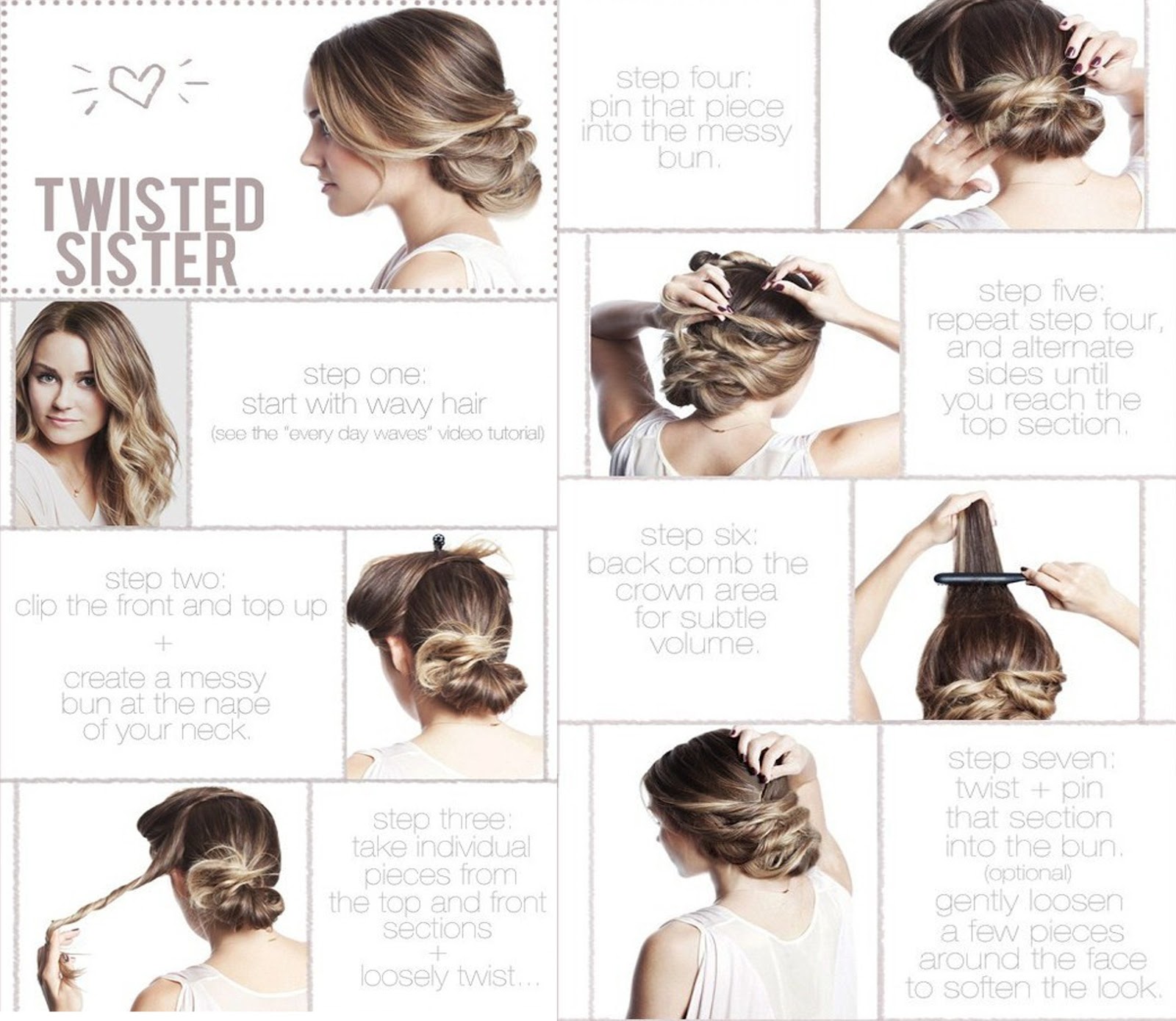 TWISTED SISTER

step one:
start with wavy hair
(see the "every day waves" video tutorial)

step two:
clip the front and top up
+
create a messy bun at the nape of your neck.

step three:
take individual pieces from the top and front sections
+
loosely twist...

step four:
pin that piece into the messy bun.

step five:
repeat step four, and alternate sides until you reach the top section.

step six:
back comb the crown area for subtle volume.

step seven:
twist + pin that section into the bun.
(optional)
gently loosen a few pieces around the face to soften the look.