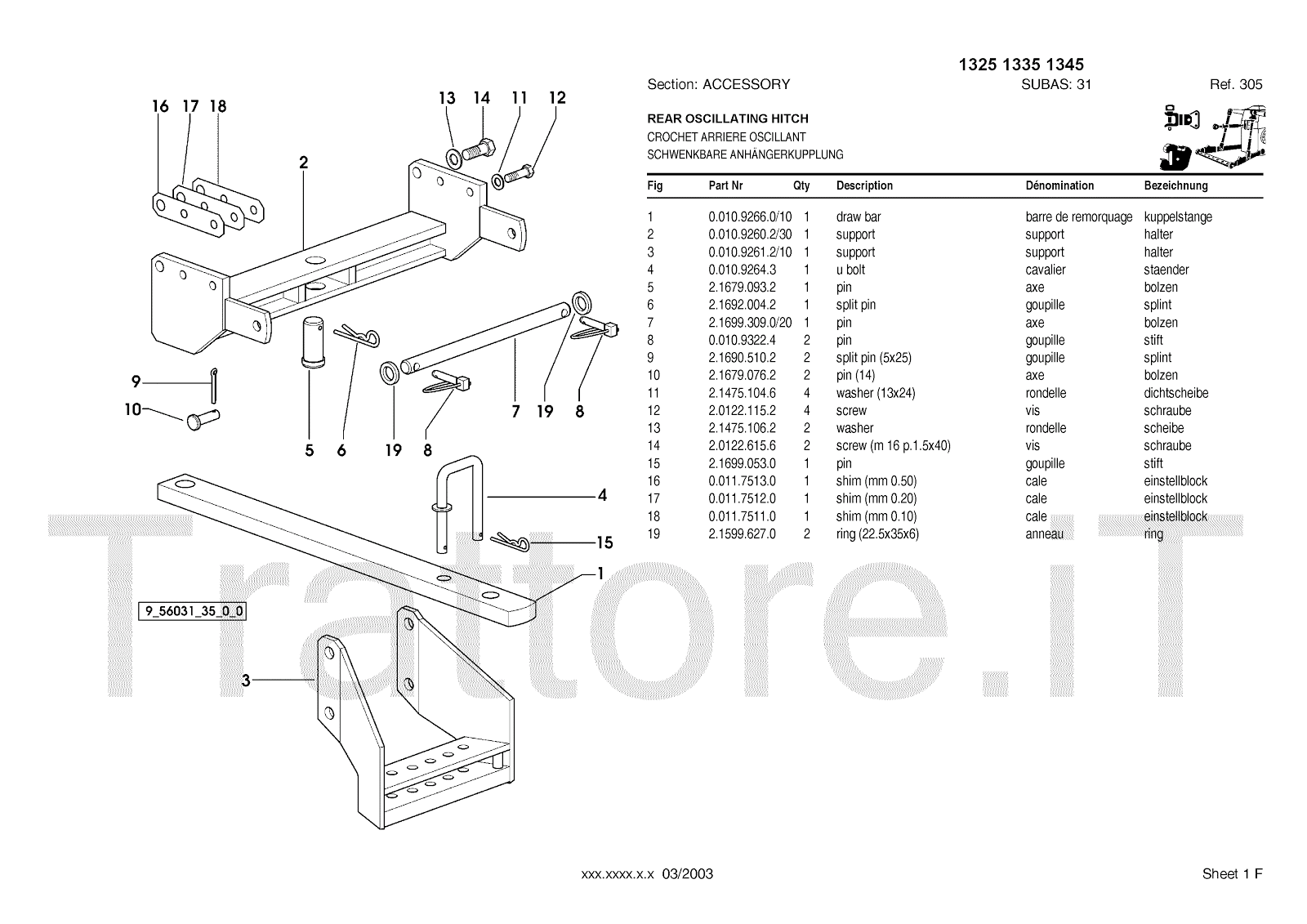 16 17 18

13 14 11 12

2

9

10

5 6 19 8

7 19 8

4

15

1

9_56031_35_0_0

3

1325 1335 1345

Section: ACCESSORY SUBAS: 31 Ref. 305

REAR OSCILLATING HITCH
CROCHET ARRIERE OSCILLANT
SCHWENKBARE ANHÄNGERKUPPLUNG

| Fig | Part Nr | Qty | Description | Dénomination | Bezeichnung |
|---|---|---|---|---|---|
| 1 | 0.010.9266.0/10 | 1 | draw bar | barre de remorquage | kuppelstange |
| 2 | 0.010.9260.2/30 | 1 | support | support | halter |
| 3 | 0.010.9261.2/10 | 1 | support | support | halter |
| 4 | 0.010.9264.3 | 1 | u bolt | cavalier | staender |
| 5 | 2.1679.093.2 | 1 | pin | axe | bolzen |
| 6 | 2.1692.004.2 | 1 | split pin | goupille | splint |
| 7 | 2.1699.309.0/20 | 1 | pin | axe | bolzen |
| 8 | 0.010.9322.4 | 2 | pin | goupille | stift |
| 9 | 2.1690.510.2 | 2 | split pin (5x25) | goupille | splint |
| 10 | 2.1679.076.2 | 2 | pin (14) | axe | bolzen |
| 11 | 2.1475.104.6 | 4 | washer (13x24) | rondelle | dichtscheibe |
| 12 | 2.0122.115.2 | 4 | screw | vis | schraube |
| 13 | 2.1475.106.2 | 2 | washer | rondelle | scheibe |
| 14 | 2.0122.615.6 | 2 | screw (m 16 p.1.5x40) | vis | schraube |
| 15 | 2.1699.053.0 | 1 | pin | goupille | stift |
| 16 | 0.011.7513.0 | 1 | shim (mm 0.50) | cale | einstellblock |
| 17 | 0.011.7512.0 | 1 | shim (mm 0.20) | cale | einstellblock |
| 18 | 0.011.7511.0 | 1 | shim (mm 0.10) | cale | einstellblock |
| 19 | 2.1599.627.0 | 2 | ring (22.5x35x6) | anneau | ring |

Trattore.iT

xxx.xxxx.x.x 03/2003

Sheet 1 F