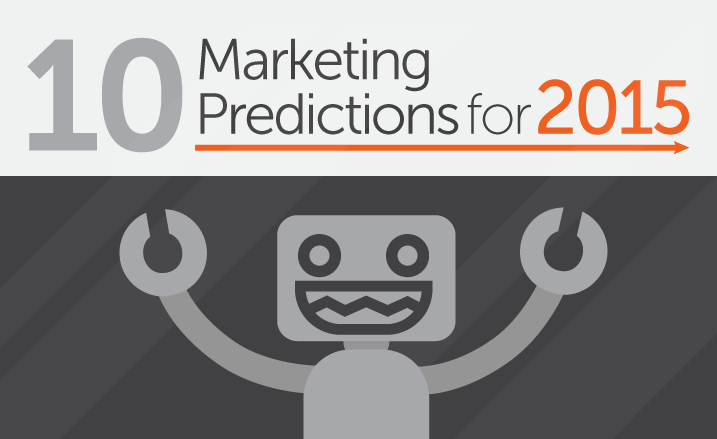 10 Marketing Predictions for 2015