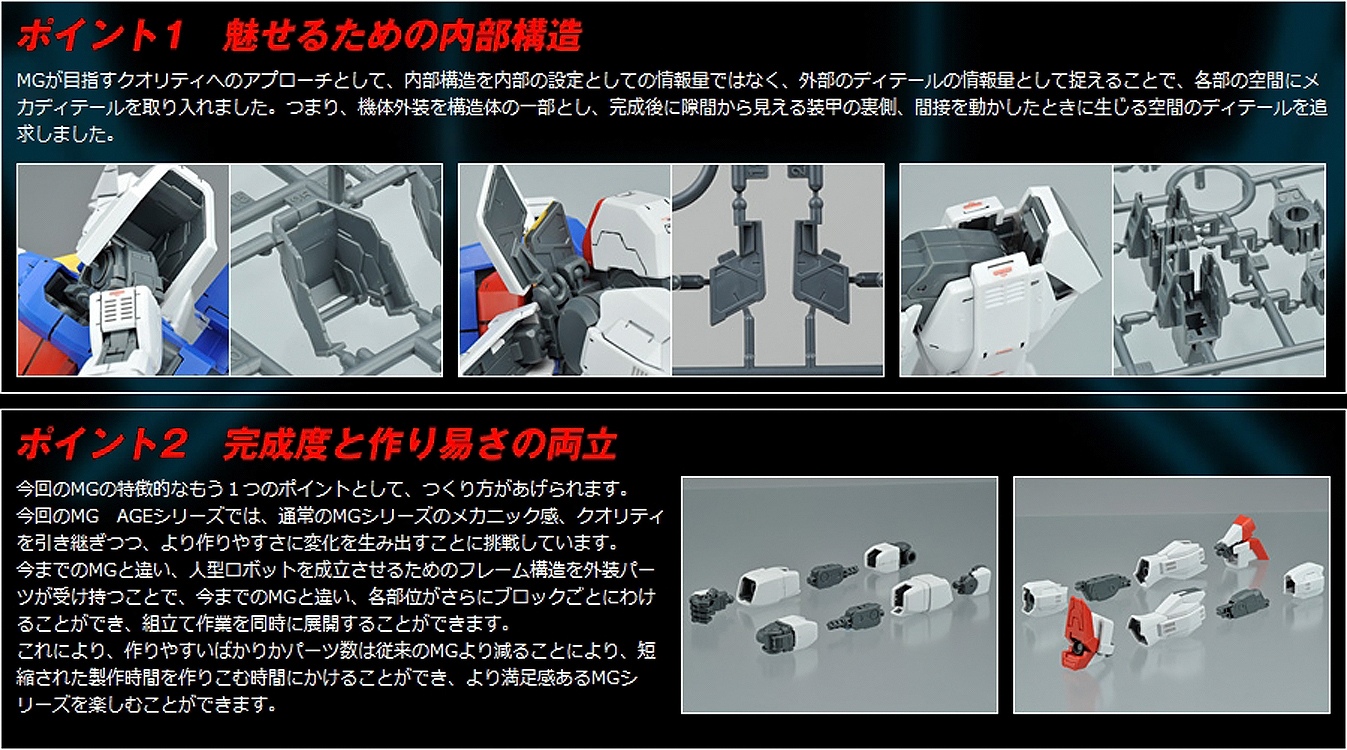 ポイント1　魅せるための内部構造

MGが目指すクオリティへのアプローチとして、内部構造を内部の設定としての情報量ではなく、外部のディテールの情報量として捉えることで、各部の空間にメカディテールを取り入れました。つまり、機体外装を構造体の一部とし、完成後に隙間から見える装甲の裏側、間接を動かしたときに生じる空間のディテールを追求しました。

ポイント2　完成度と作り易さの両立

今回のMGの特徴的なもう１つのポイントとして、つくり方があげられます。
今回のMG　AGEシリーズでは、通常のMGシリーズのメカニック感、クオリティを引き継ぎつつ、より作りやすさに変化を生み出すことに挑戦しています。
今までのMGと違い、人型ロボットを成立させるためのフレーム構造を外装パーツが受け持つことで、今までのMGと違い、各部位がさらにブロックごとにわけることができ、組立て作業を同時に展開することができます。
これにより、作りやすいばかりかパーツ数は従来のMGより減ることにより、短縮された製作時間を作りこむ時間にかけることができ、より満足感あるMGシリーズを楽しむことができます。