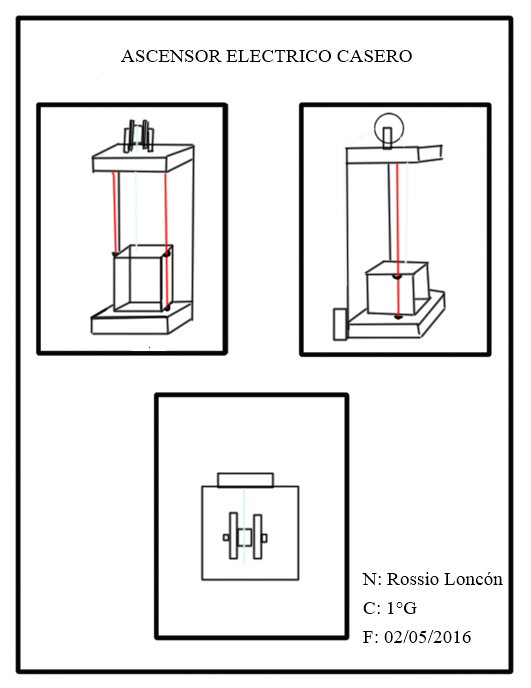 ASCENSOR ELECTRICO CASERO

N: Rossio Loncón
C: 1°G
F: 02/05/2016