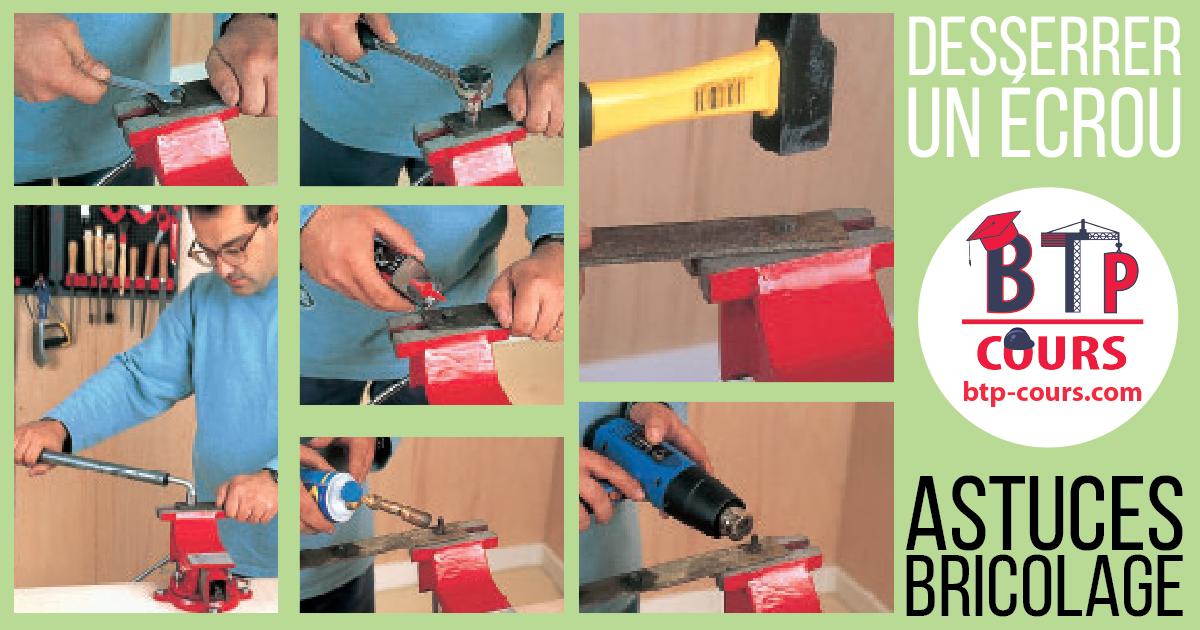 DESSERRER UN ÉCROU

BTP
COURS
btp-cours.com

ASTUCES BRICOLAGE