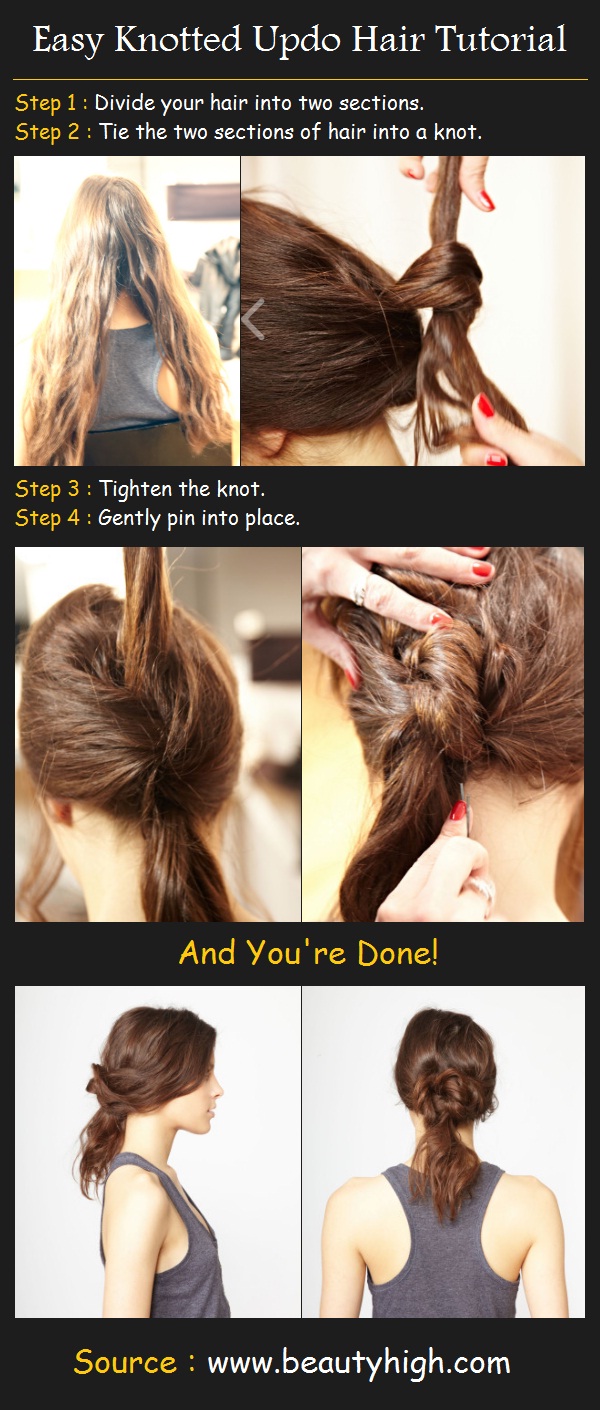 Easy Knotted Updo Hair Tutorial

Step 1 : Divide your hair into two sections.
Step 2 : Tie the two sections of hair into a knot.

Step 3 : Tighten the knot.
Step 4 : Gently pin into place.

And You're Done!

Source : www.beautyhigh.com