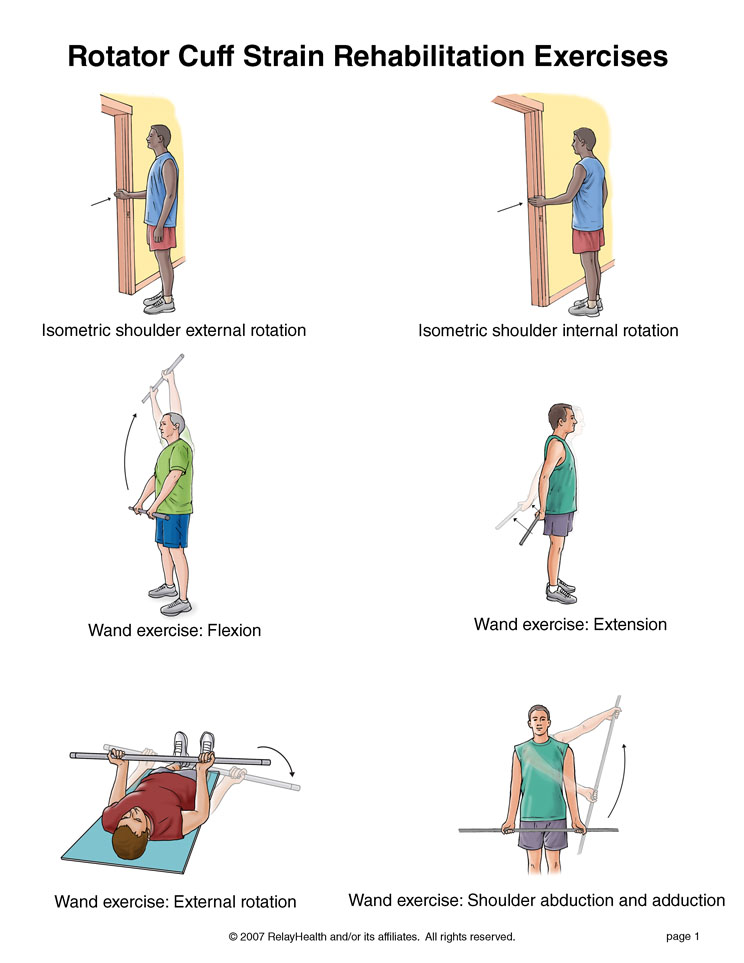 Rotator Cuff Strain Rehabilitation Exercises

Isometric shoulder external rotation

Isometric shoulder internal rotation

Wand exercise: Flexion

Wand exercise: Extension

Wand exercise: External rotation

Wand exercise: Shoulder abduction and adduction

© 2007 RelayHealth and/or its affiliates. All rights reserved.

page 1