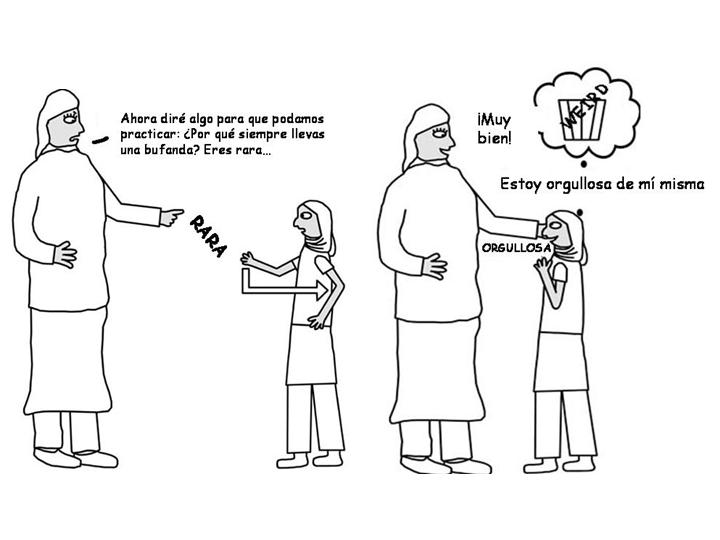 Ahora diré algo para que podamos practicar: ¿Por qué siempre llevas una bufanda? Eres rara...

RARA

¡Muy bien!

WEIRD

Estoy orgullosa de mí misma

ORGULLOSA