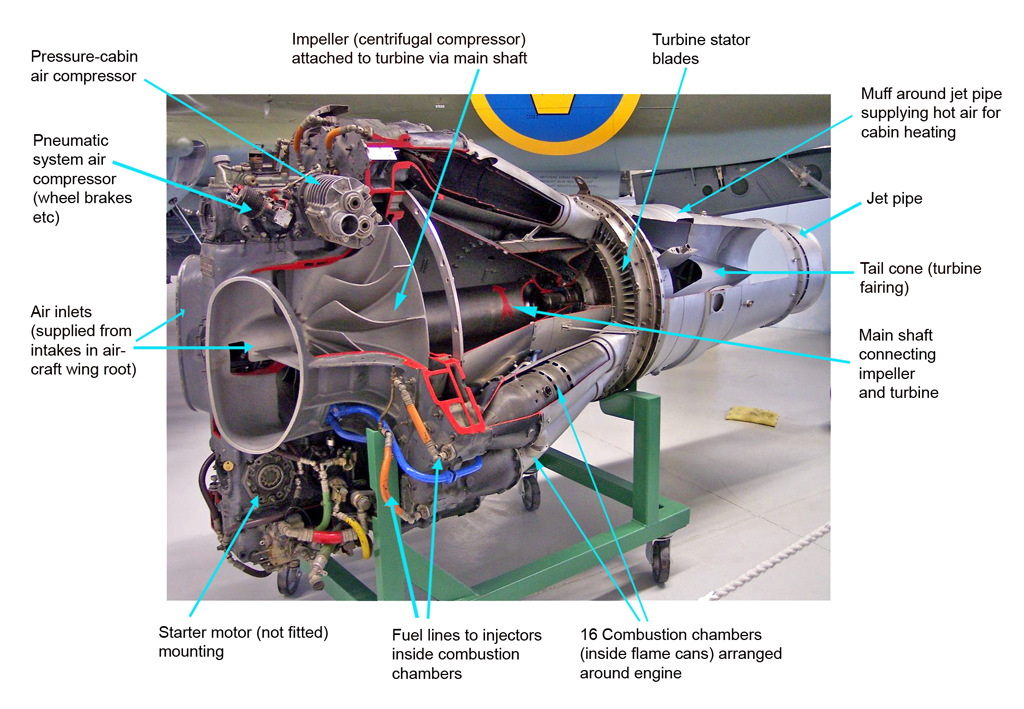 Pressure-cabin air compressor

Impeller (centrifugal compressor) attached to turbine via main shaft

Turbine stator blades

Muff around jet pipe supplying hot air for cabin heating

Pneumatic system air compressor (wheel brakes etc)

Jet pipe

Tail cone (turbine fairing)

Air inlets (supplied from intakes in aircraft wing root)

Main shaft connecting impeller and turbine

Starter motor (not fitted) mounting

Fuel lines to injectors inside combustion chambers

16 Combustion chambers (inside flame cans) arranged around engine