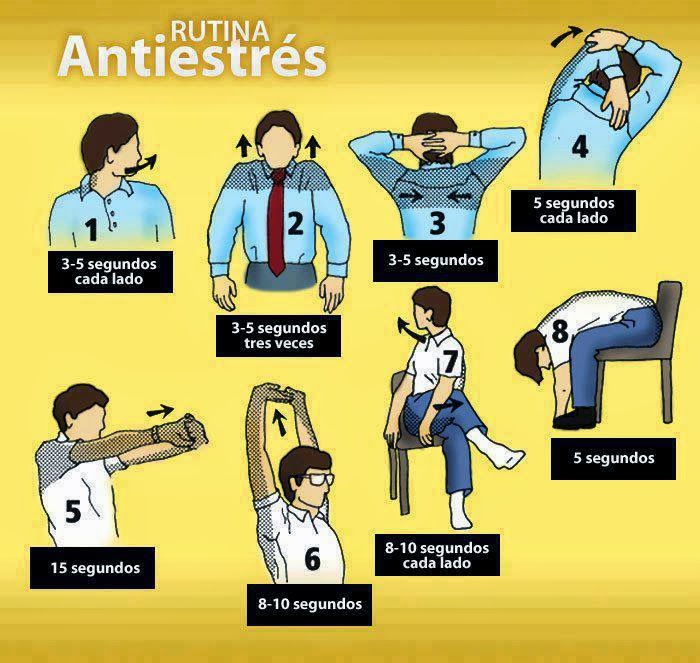 RUTINA
Antiestrés

1
3-5 segundos cada lado

2
3-5 segundos tres veces

3
3-5 segundos

4
5 segundos cada lado

5
15 segundos

6
8-10 segundos

7
8-10 segundos cada lado

8
5 segundos