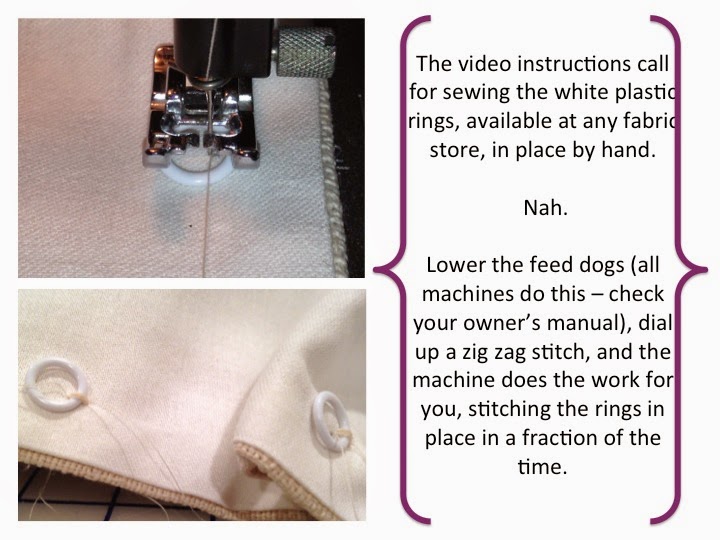 The video instructions call for sewing the white plastic rings, available at any fabric store, in place by hand.

Nah.

Lower the feed dogs (all machines do this – check your owner's manual), dial up a zig zag stitch, and the machine does the work for you, stitching the rings in place in a fraction of the time.