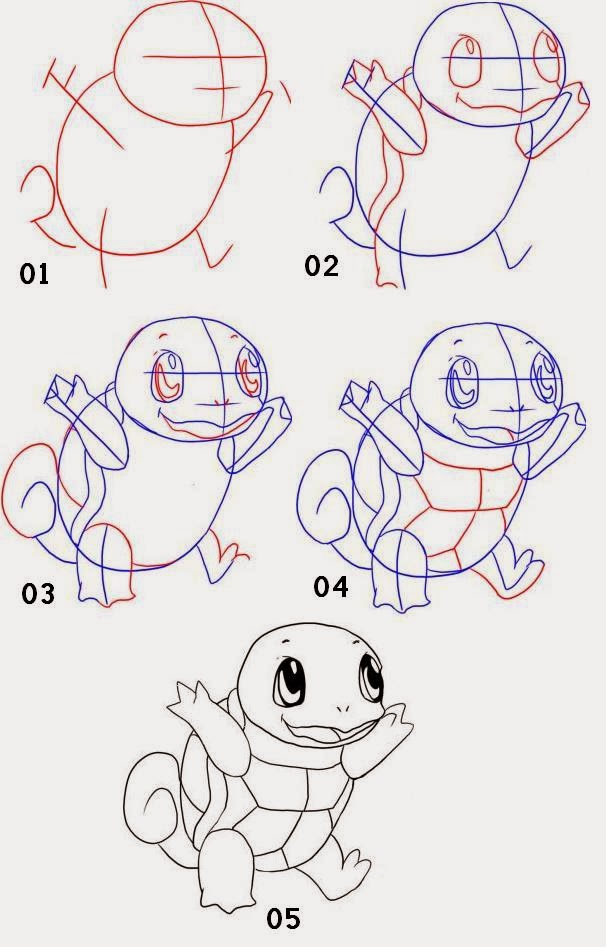 01

02

03

04

05