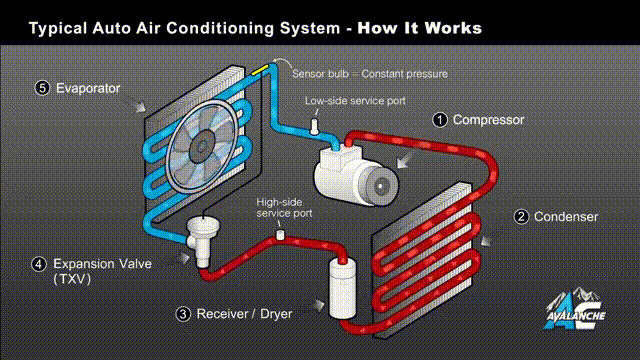 Typical Auto Air Conditioning System - How It Works

Sensor bulb = Constant pressure

5 Evaporator

Low-side service port

1 Compressor

High-side service port

2 Condenser

4 Expansion Valve (TXV)

3 Receiver / Dryer

AC AVALANCHE