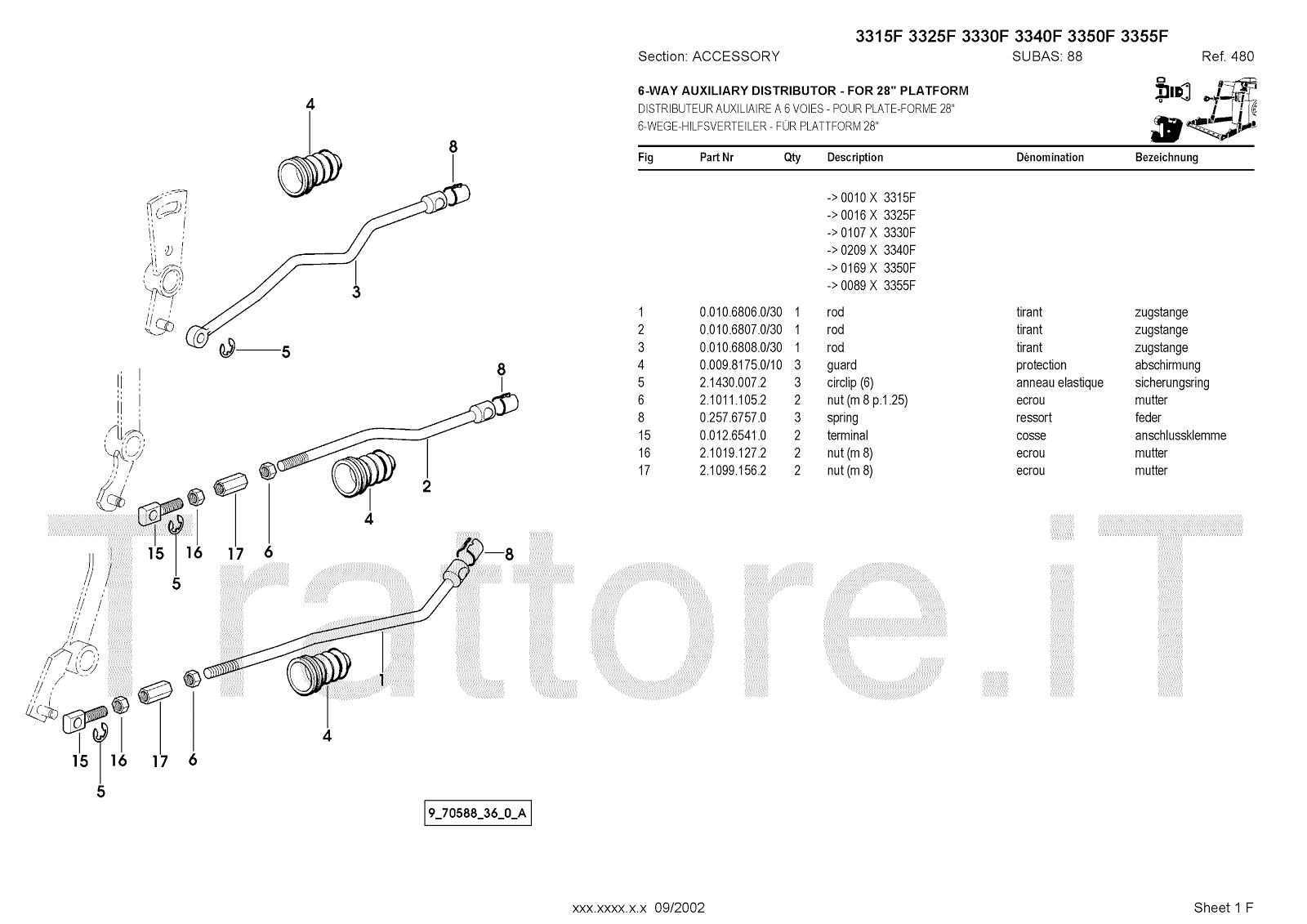 3315F 3325F 3330F 3340F 3350F 3355F

Section: ACCESSORY SUBAS: 88 Ref. 480

6-WAY AUXILIARY DISTRIBUTOR - FOR 28" PLATFORM
DISTRIBUTEUR AUXILIAIRE A 6 VOIES - POUR PLATE-FORME 28"
6-WEGE-HILFSVERTEILER - FÜR PLATTFORM 28"

| Fig | Part Nr | Qty | Description | Dénomination | Bezeichnung |
|---|---|---|---|---|---|
| | | | -> 0010 X 3315F | | |
| | | | -> 0016 X 3325F | | |
| | | | -> 0107 X 3330F | | |
| | | | -> 0209 X 3340F | | |
| | | | -> 0169 X 3350F | | |
| | | | -> 0089 X 3355F | | |
| 1 | 0.010.6806.0/30 | 1 | rod | tirant | zugstange |
| 2 | 0.010.6807.0/30 | 1 | rod | tirant | zugstange |
| 3 | 0.010.6808.0/30 | 1 | rod | tirant | zugstange |
| 4 | 0.009.8175.0/10 | 3 | guard | protection | abschirmung |
| 5 | 2.1430.007.2 | 3 | circlip (6) | anneau elastique | sicherungsring |
| 6 | 2.1011.105.2 | 2 | nut (m 8 p.1.25) | ecrou | mutter |
| 8 | 0.257.6757.0 | 3 | spring | ressort | feder |
| 15 | 0.012.6541.0 | 2 | terminal | cosse | anschlussklemme |
| 16 | 2.1019.127.2 | 2 | nut (m 8) | ecrou | mutter |
| 17 | 2.1099.156.2 | 2 | nut (m 8) | ecrou | mutter |

4 8 3 5 8 2 4 15 16 17 6 5 8 1 4 15 16 17 6 5

Trattore.iT

9_70588_36_0_A

xxx.xxxx.x.x 09/2002

Sheet 1 F