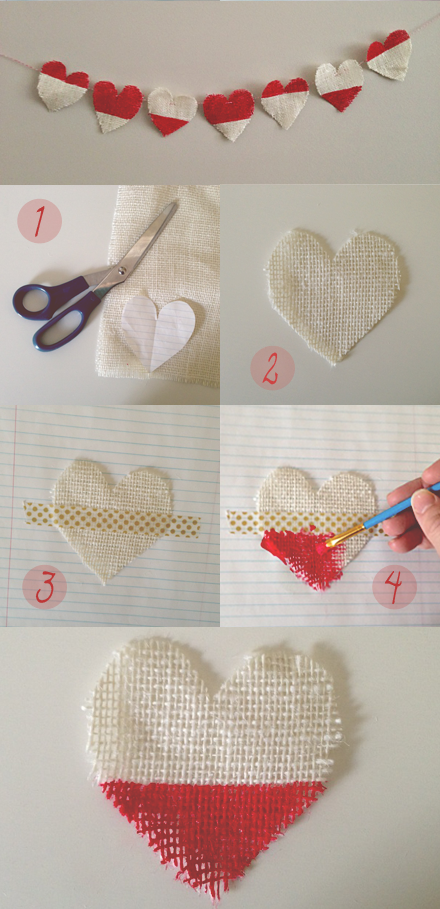 1

2

3

4