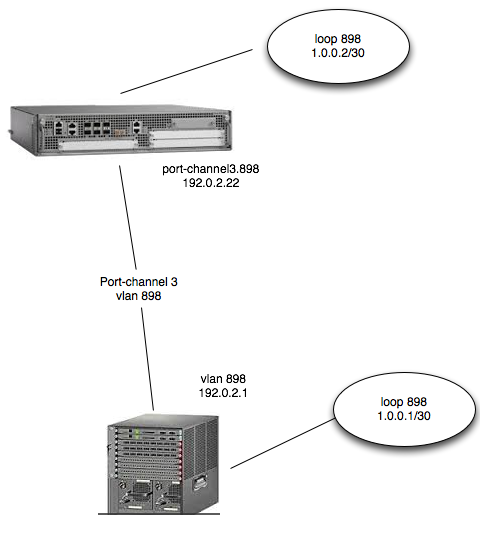 loop 898
1.0.0.2/30

port-channel3.898
192.0.2.22

Port-channel 3
vlan 898

vlan 898
192.0.2.1

loop 898
1.0.0.1/30