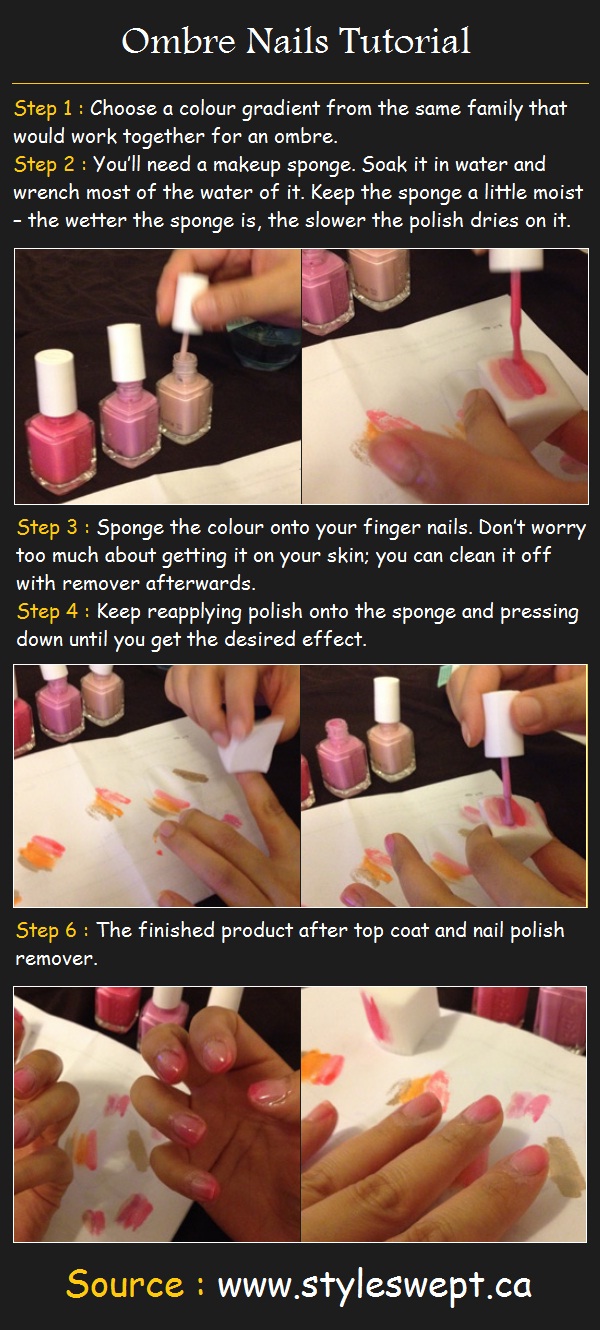 Ombre Nails Tutorial

Step 1 : Choose a colour gradient from the same family that would work together for an ombre.
Step 2 : You'll need a makeup sponge. Soak it in water and wrench most of the water of it. Keep the sponge a little moist – the wetter the sponge is, the slower the polish dries on it.

Step 3 : Sponge the colour onto your finger nails. Don't worry too much about getting it on your skin; you can clean it off with remover afterwards.
Step 4 : Keep reapplying polish onto the sponge and pressing down until you get the desired effect.

Step 6 : The finished product after top coat and nail polish remover.

Source : www.styleswept.ca