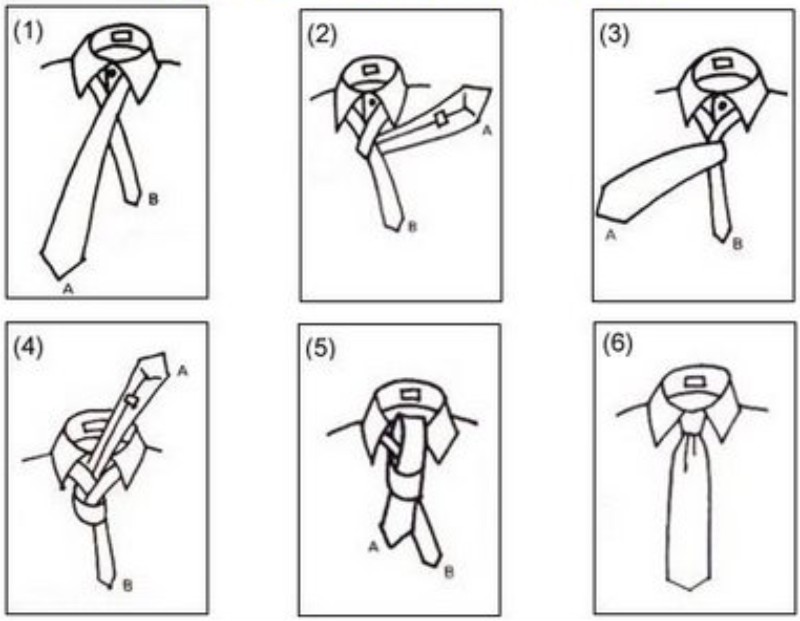 (1)
B
A

(2)
A
B

(3)
A
B

(4)
A
B

(5)
A
B

(6)