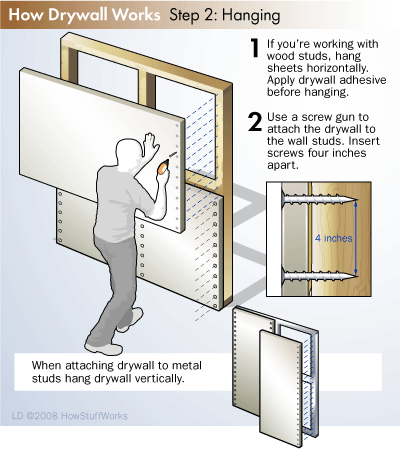 How Drywall Works Step 2: Hanging

1 If you're working with wood studs, hang sheets horizontally. Apply drywall adhesive before hanging.

2 Use a screw gun to attach the drywall to the wall studs. Insert screws four inches apart.

4 inches

When attaching drywall to metal studs hang drywall vertically.

LD ©2008 HowStuffWorks