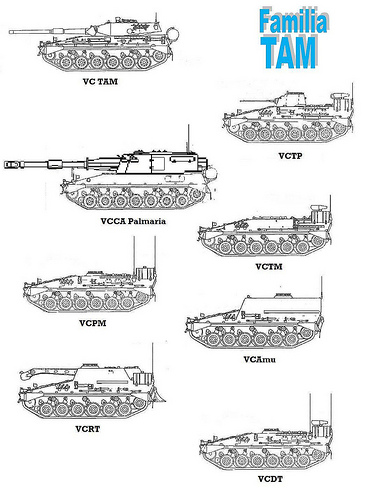 Familia
TAM

VC TAM

VCTP

VCCA Palmaria

VCTM

VCPM

VCAmu

VCRT

VCDT