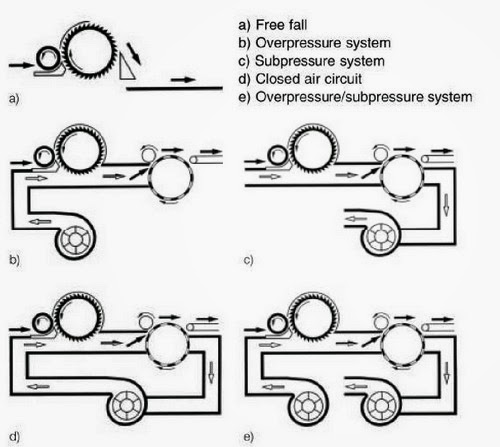 a) Free fall
b) Overpressure system
c) Subpressure system
d) Closed air circuit
e) Overpressure/subpressure system

a)

b)

c)

d)

e)