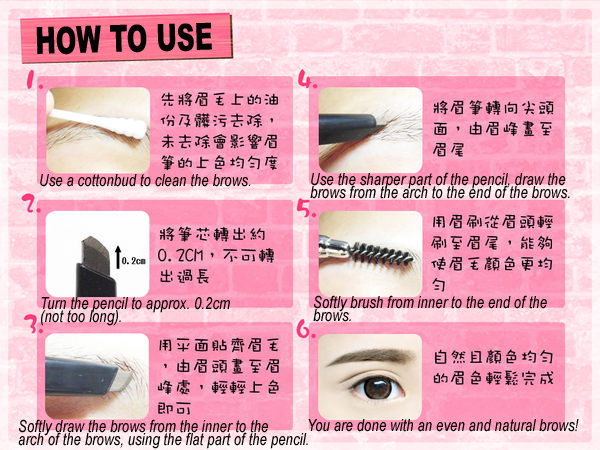 HOW TO USE

1.
先將眉毛上的油份及髒污去除，未去除會影響眉筆的上色均勻度
Use a cottonbud to clean the brows.

2.
0.2cm
將筆芯轉出約0.2CM，不可轉出過長
Turn the pencil to approx. 0.2cm (not too long).

3.
用平面貼齊眉毛，由眉頭畫至眉峰處，輕輕上色即可
Softly draw the brows from the inner to the arch of the brows, using the flat part of the pencil.

4.
將眉筆轉向尖頭面，由眉峰畫至眉尾
Use the sharper part of the pencil, draw the brows from the arch to the end of the brows.

5.
用眉刷從眉頭輕刷至眉尾，能夠使眉毛顏色更均勻
Softly brush from inner to the end of the brows.

6.
自然且顏色均勻的眉色輕鬆完成
You are done with an even and natural brows!