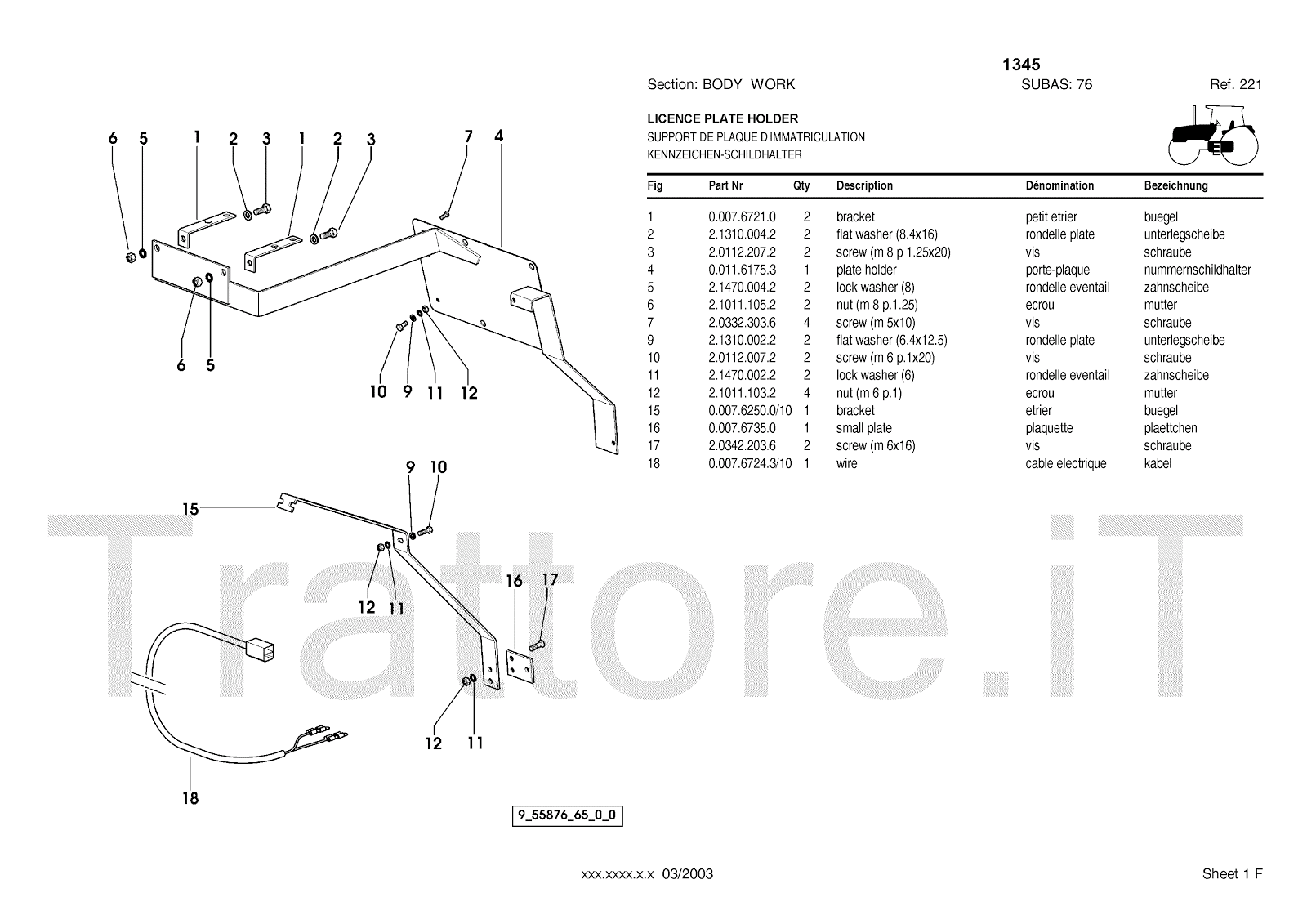 1345

Section: BODY WORK SUBAS: 76 Ref. 221

LICENCE PLATE HOLDER
SUPPORT DE PLAQUE D'IMMATRICULATION
KENNZEICHEN-SCHILDHALTER

| Fig | Part Nr | Qty | Description | Dénomination | Bezeichnung |
|---|---|---|---|---|---|
| 1 | 0.007.6721.0 | 2 | bracket | petit etrier | buegel |
| 2 | 2.1310.004.2 | 2 | flat washer (8.4x16) | rondelle plate | unterlegscheibe |
| 3 | 2.0112.207.2 | 2 | screw (m 8 p 1.25x20) | vis | schraube |
| 4 | 0.011.6175.3 | 1 | plate holder | porte-plaque | nummernschildhalter |
| 5 | 2.1470.004.2 | 2 | lock washer (8) | rondelle eventail | zahnscheibe |
| 6 | 2.1011.105.2 | 2 | nut (m 8 p.1.25) | ecrou | mutter |
| 7 | 2.0332.303.6 | 4 | screw (m 5x10) | vis | schraube |
| 9 | 2.1310.002.2 | 2 | flat washer (6.4x12.5) | rondelle plate | unterlegscheibe |
| 10 | 2.0112.007.2 | 2 | screw (m 6 p.1x20) | vis | schraube |
| 11 | 2.1470.002.2 | 2 | lock washer (6) | rondelle eventail | zahnscheibe |
| 12 | 2.1011.103.2 | 4 | nut (m 6 p.1) | ecrou | mutter |
| 15 | 0.007.6250.0/10 | 1 | bracket | etrier | buegel |
| 16 | 0.007.6735.0 | 1 | small plate | plaquette | plaettchen |
| 17 | 2.0342.203.6 | 2 | screw (m 6x16) | vis | schraube |
| 18 | 0.007.6724.3/10 | 1 | wire | cable electrique | kabel |

6 5 1 2 3 1 2 3 7 4
6 5
10 9 11 12
9 10
15
12 11
16 17
12 11
18

Trattore.iT

9_55876_65_0_0

xxx.xxxx.x.x 03/2003 Sheet 1 F