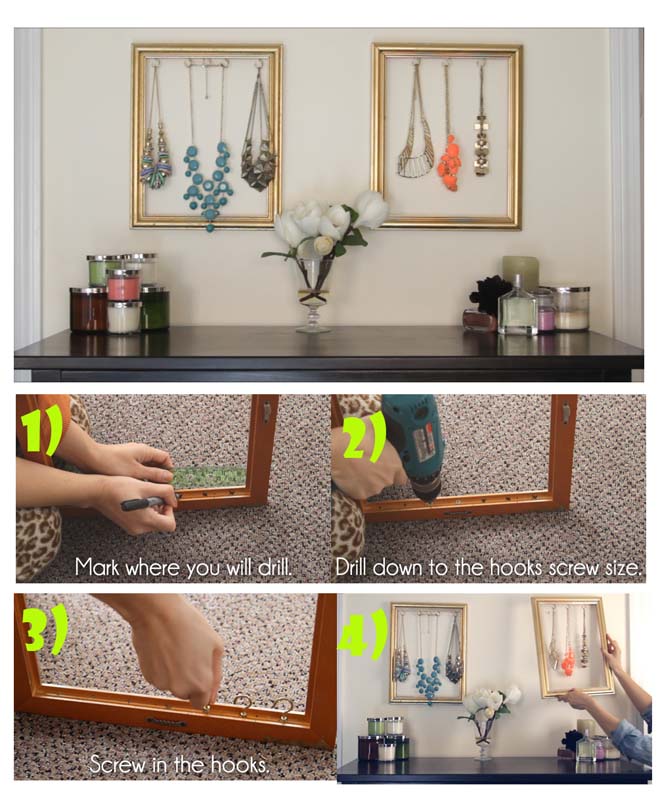 1)

Mark where you will drill.

2)

Drill down to the hooks screw size.

3)

Screw in the hooks.

4)