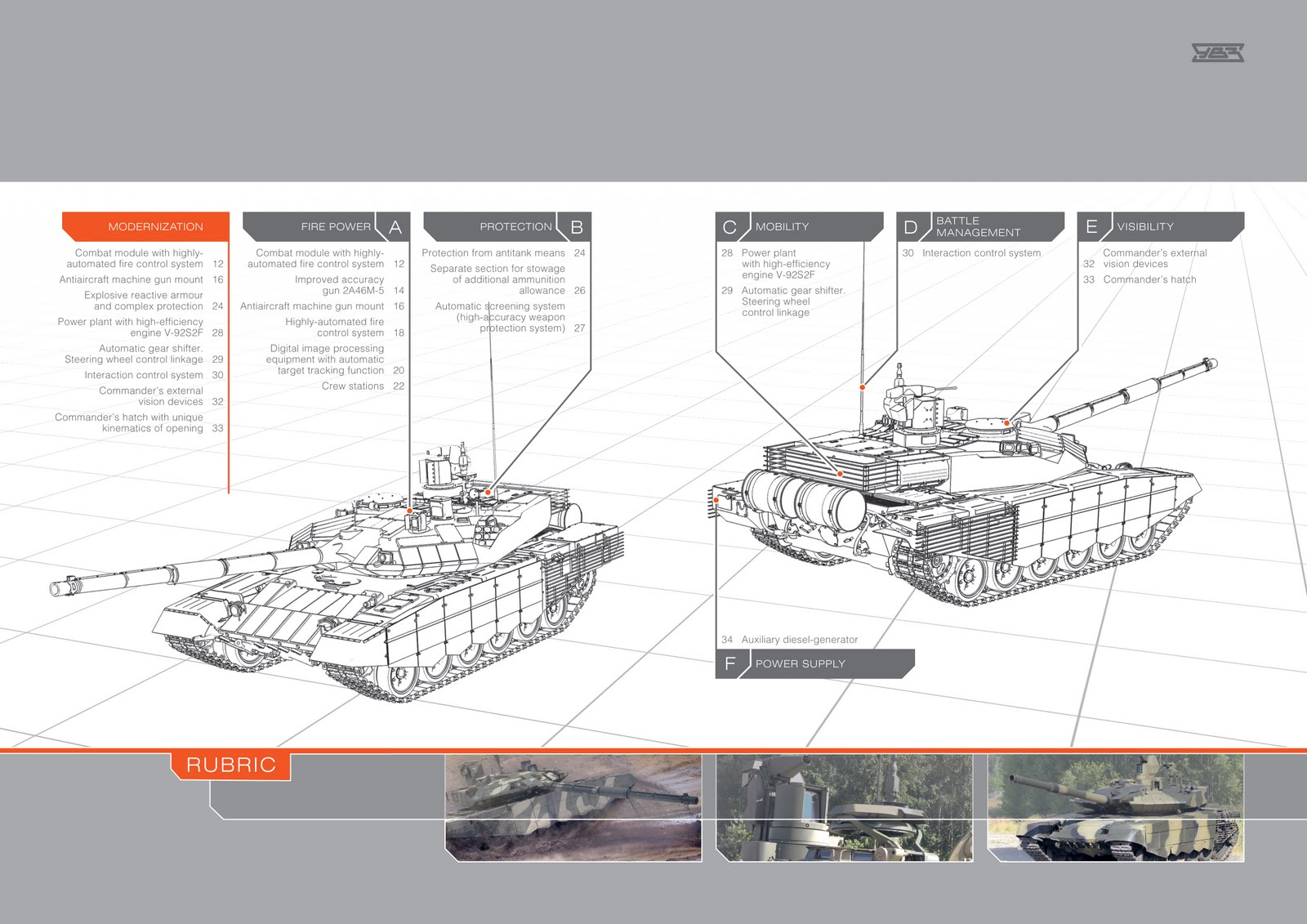 УВЗ

MODERNIZATION

Combat module with highly-automated fire control system 12
Antiaircraft machine gun mount 16
Explosive reactive armour and complex protection 24
Power plant with high-efficiency engine V-92S2F 28
Automatic gear shifter. Steering wheel control linkage 29
Interaction control system 30
Commander's external vision devices 32
Commander's hatch with unique kinematics of opening 33

FIRE POWER A

Combat module with highly-automated fire control system 12
Improved accuracy gun 2A46M-5 14
Antiaircraft machine gun mount 16
Highly-automated fire control system 18
Digital image processing equipment with automatic target tracking function 20
Crew stations 22

PROTECTION B

Protection from antitank means 24
Separate section for stowage of additional ammunition allowance 26
Automatic screening system (high-accuracy weapon protection system) 27

C MOBILITY

28 Power plant with high-efficiency engine V-92S2F
29 Automatic gear shifter. Steering wheel control linkage

D BATTLE MANAGEMENT

30 Interaction control system

E VISIBILITY

32 Commander's external vision devices
33 Commander's hatch

34 Auxiliary diesel-generator

F POWER SUPPLY

RUBRIC