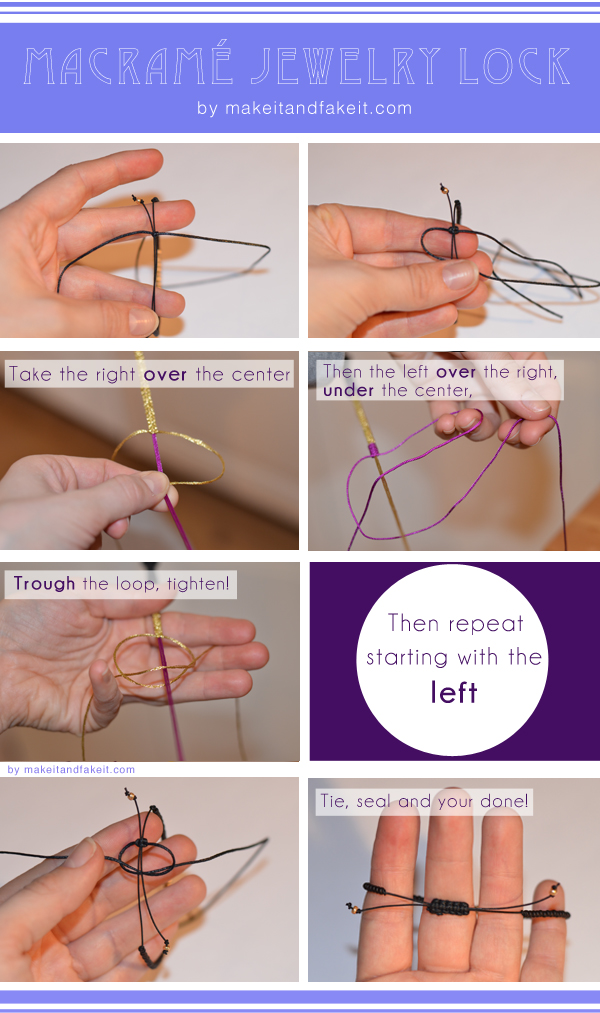 MACRAMÉ JEWELRY LOCK

by makeitandfakeit.com

Take the right over the center

Then the left over the right, under the center,

Trough the loop, tighten!

Then repeat starting with the left

by makeitandfakeit.com

Tie, seal and your done!